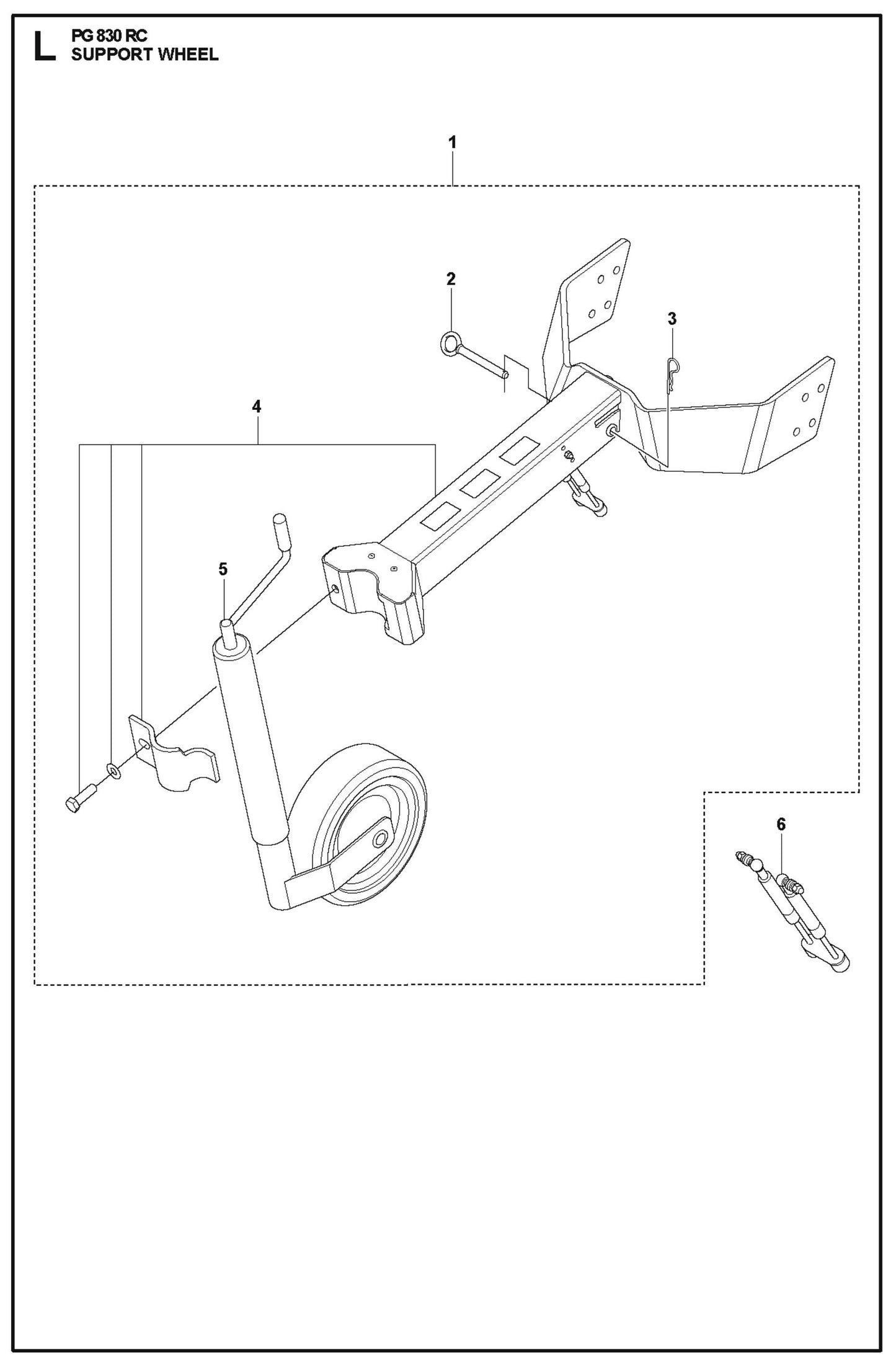 L PG 830 RC
SUPPORT WHEEL

1

2

3

4

5

6