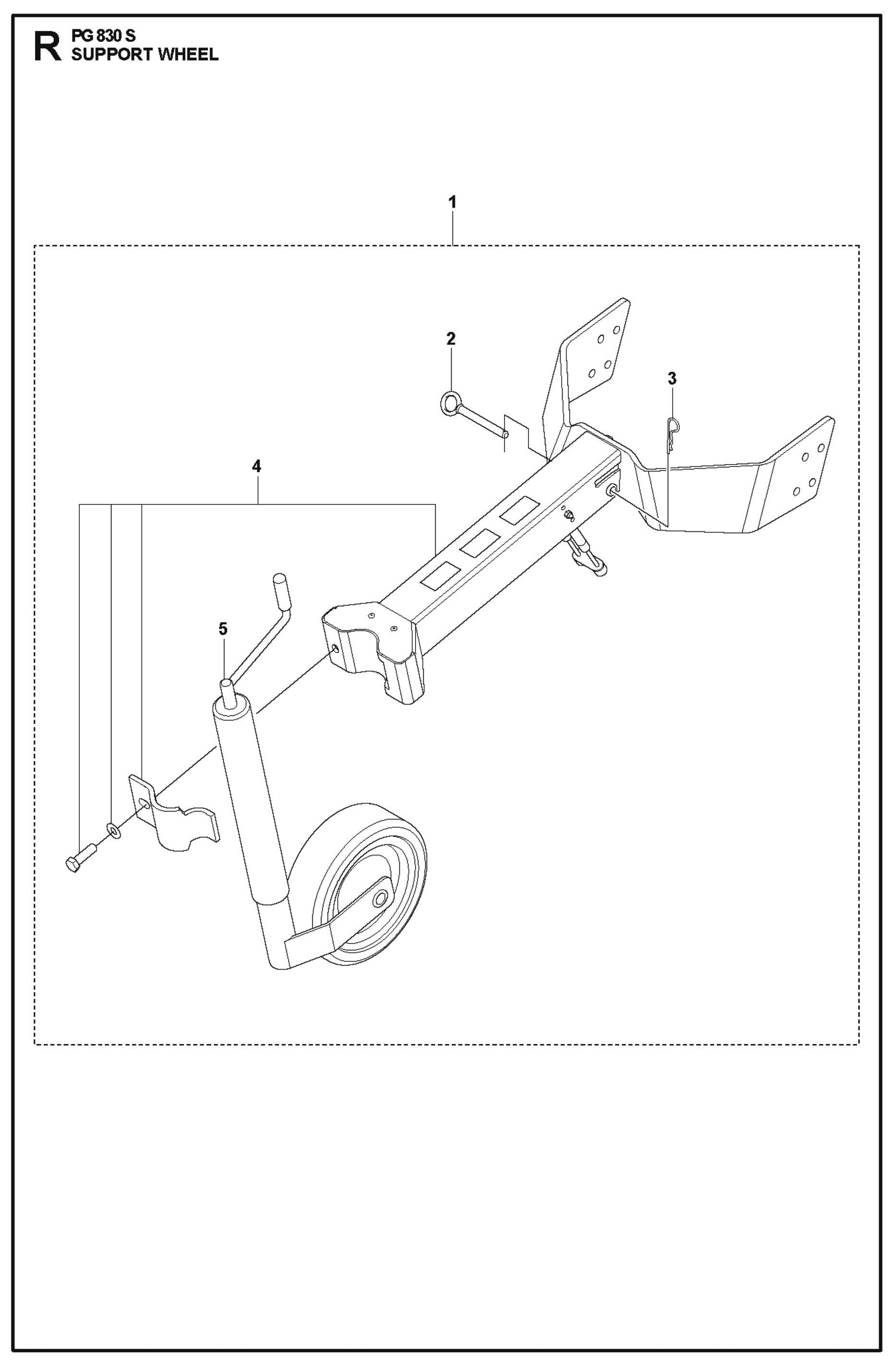 R PG 830 S
SUPPORT WHEEL

1

2

3

4

5