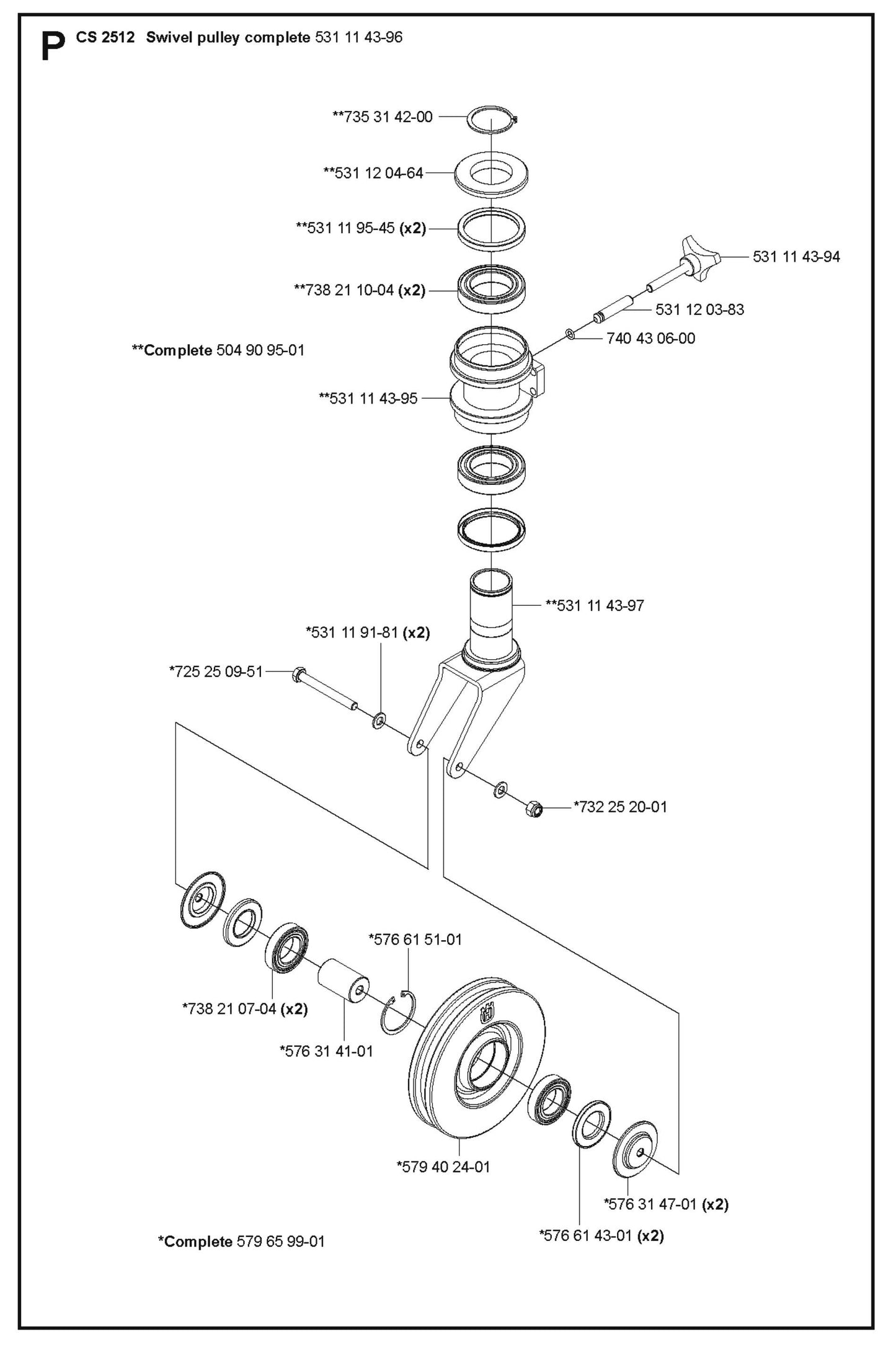 P CS 2512 Swivel pulley complete 531 11 43-96

**735 31 42-00

**531 12 04-64

**531 11 95-45 (x2)

531 11 43-94

**738 21 10-04 (x2)

531 12 03-83

740 43 06-00

**Complete 504 90 95-01

**531 11 43-95

**531 11 43-97

*531 11 91-81 (x2)

*725 25 09-51

*732 25 20-01

*576 61 51-01

*738 21 07-04 (x2)

*576 31 41-01

*579 40 24-01

*576 31 47-01 (x2)

*576 61 43-01 (x2)

*Complete 579 65 99-01