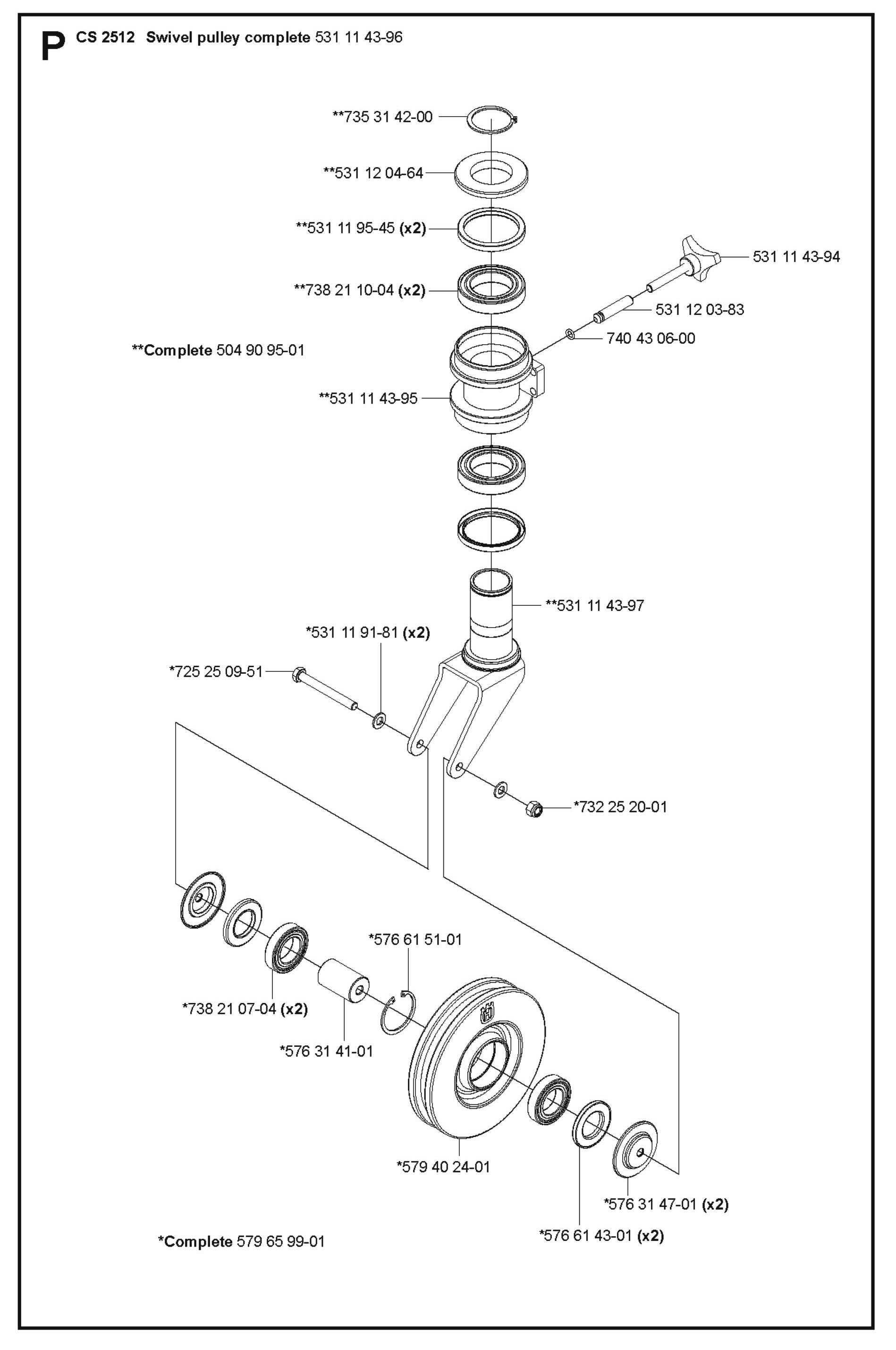 P CS 2512 Swivel pulley complete 531 11 43-96

**735 31 42-00

**531 12 04-64

**531 11 95-45 (x2)

531 11 43-94

**738 21 10-04 (x2)

531 12 03-83

740 43 06-00

**Complete 504 90 95-01

**531 11 43-95

**531 11 43-97

*531 11 91-81 (x2)

*725 25 09-51

*732 25 20-01

*576 61 51-01

*738 21 07-04 (x2)

*576 31 41-01

*579 40 24-01

*576 31 47-01 (x2)

*576 61 43-01 (x2)

*Complete 579 65 99-01