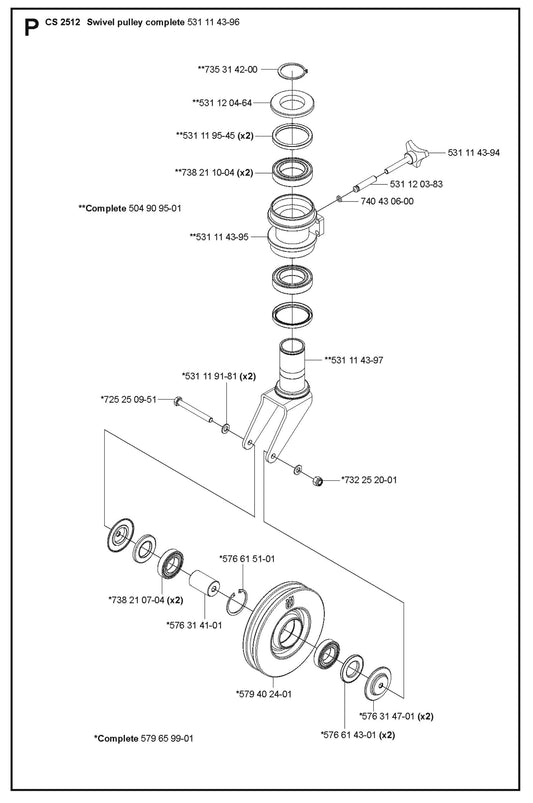 P CS 2512 Swivel pulley complete 531 11 43-96

**735 31 42-00

**531 12 04-64

**531 11 95-45 (x2)

**738 21 10-04 (x2)

531 11 43-94

531 12 03-83

740 43 06-00

**Complete 504 90 95-01

**531 11 43-95

**531 11 43-97

*531 11 91-81 (x2)

*725 25 09-51

*732 25 20-01

*576 61 51-01

*738 21 07-04 (x2)

*576 31 41-01

*579 40 24-01

*576 31 47-01 (x2)

*576 61 43-01 (x2)

*Complete 579 65 99-01