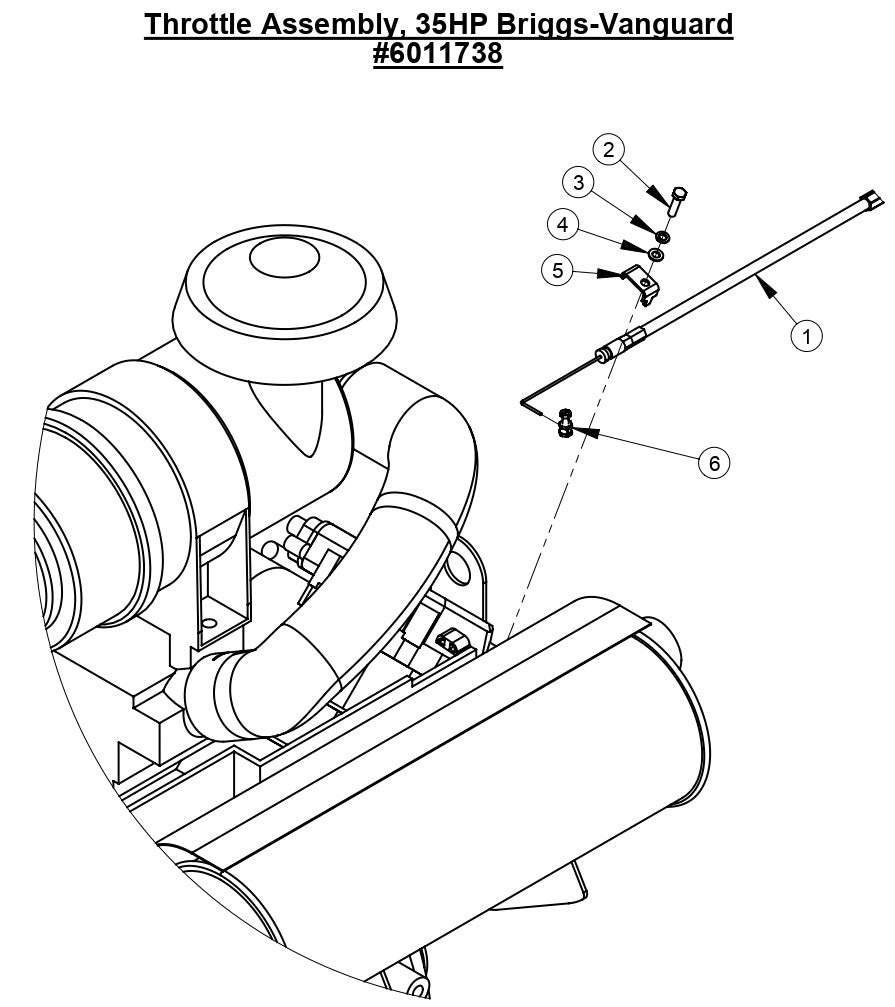 Throttle Assembly, 35HP Briggs-Vanguard
#6011738

2
3
4
5
1
6