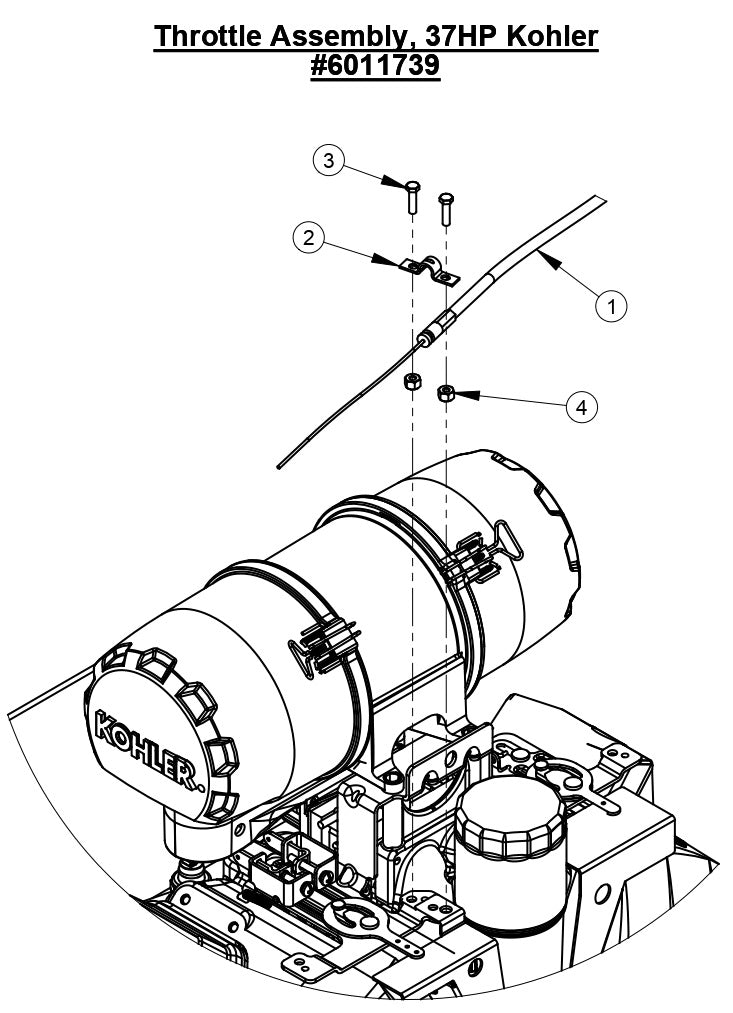 Throttle Assembly, 37HP Kohler
#6011739

3

2

1

4

KOHLER.