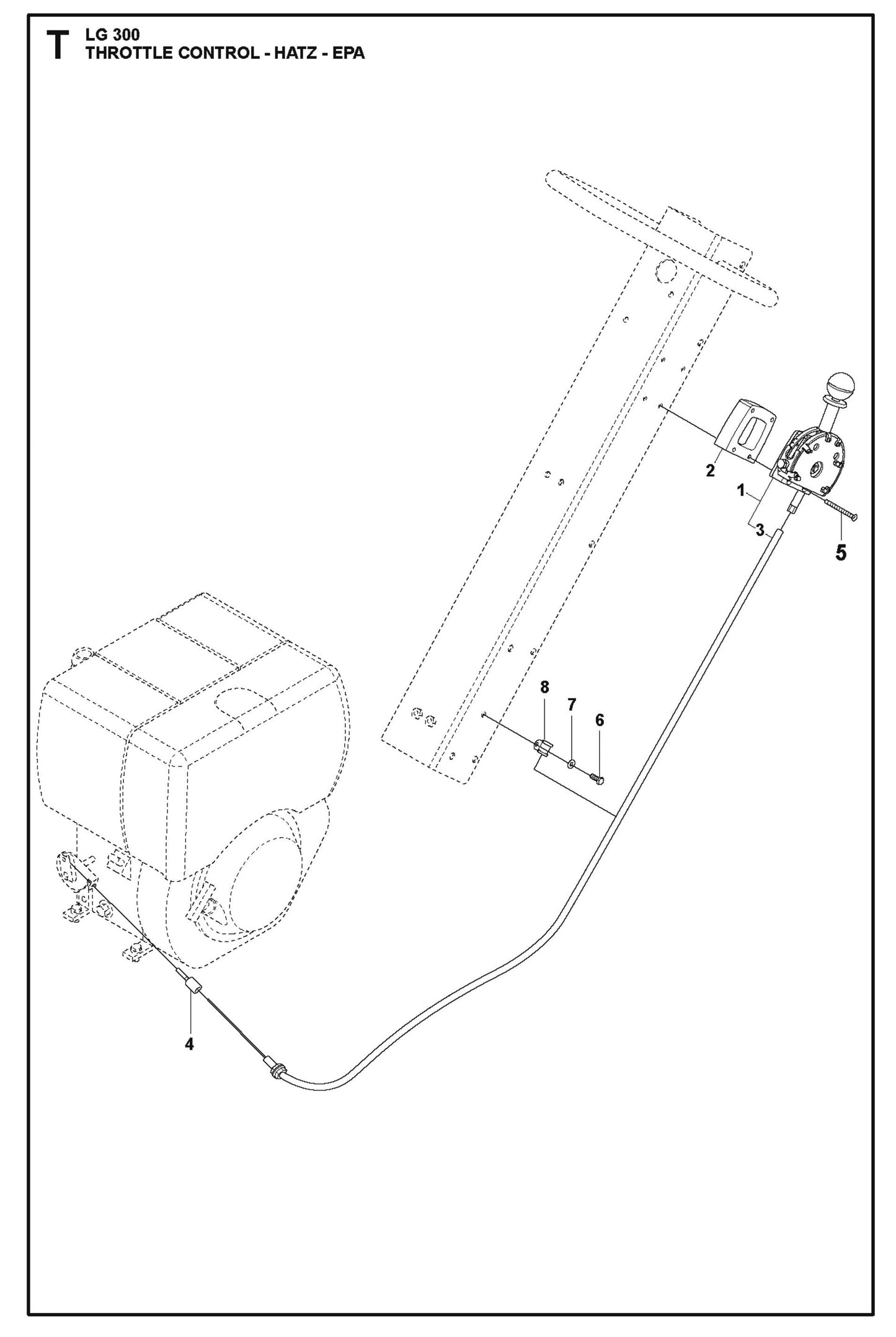 T LG 300
THROTTLE CONTROL - HATZ - EPA

2
1
3
5
8
7
6
4