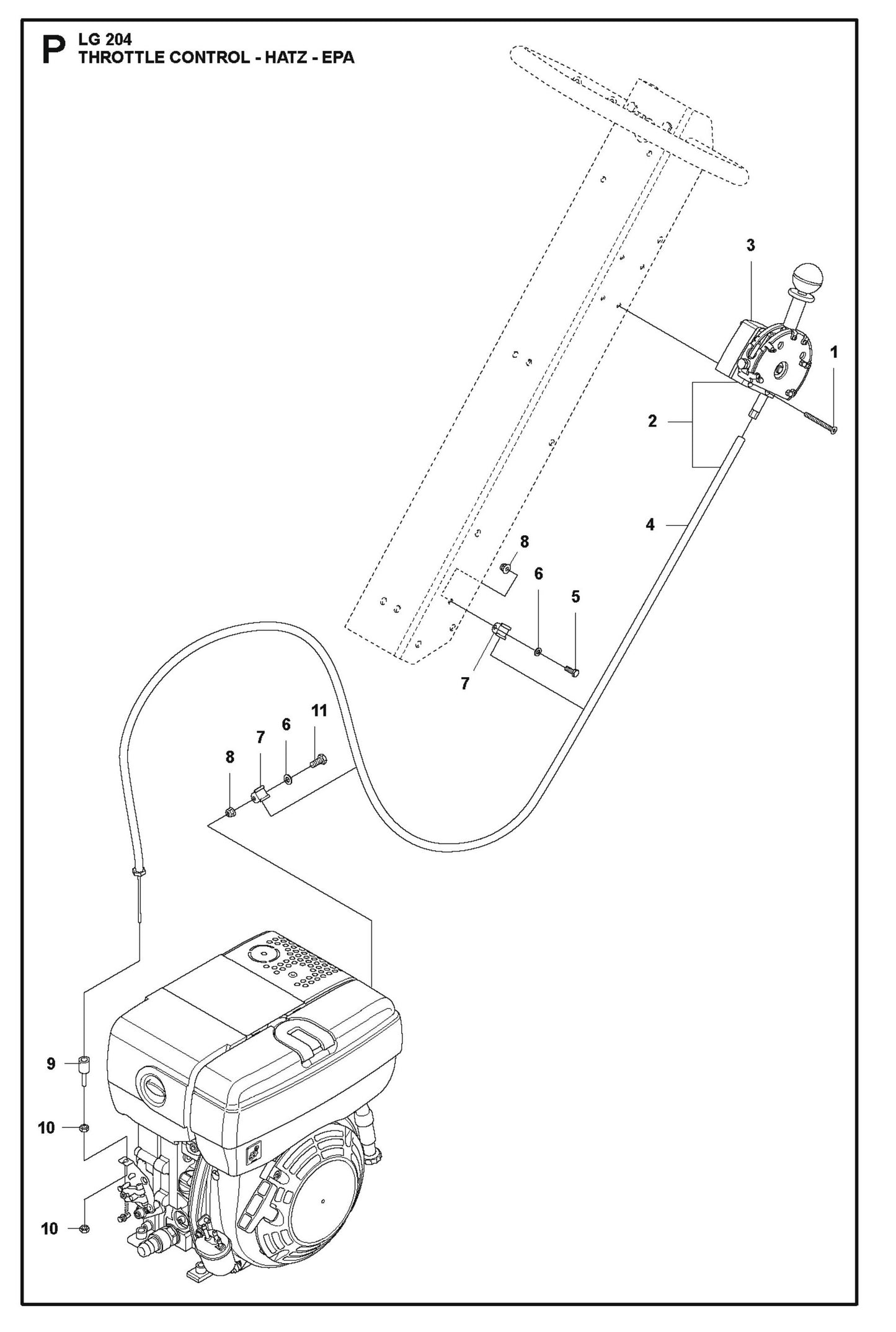 P LG 204
THROTTLE CONTROL - HATZ - EPA

3
1
2
4
8
6
5
7
11
6
7
8
9
10
10