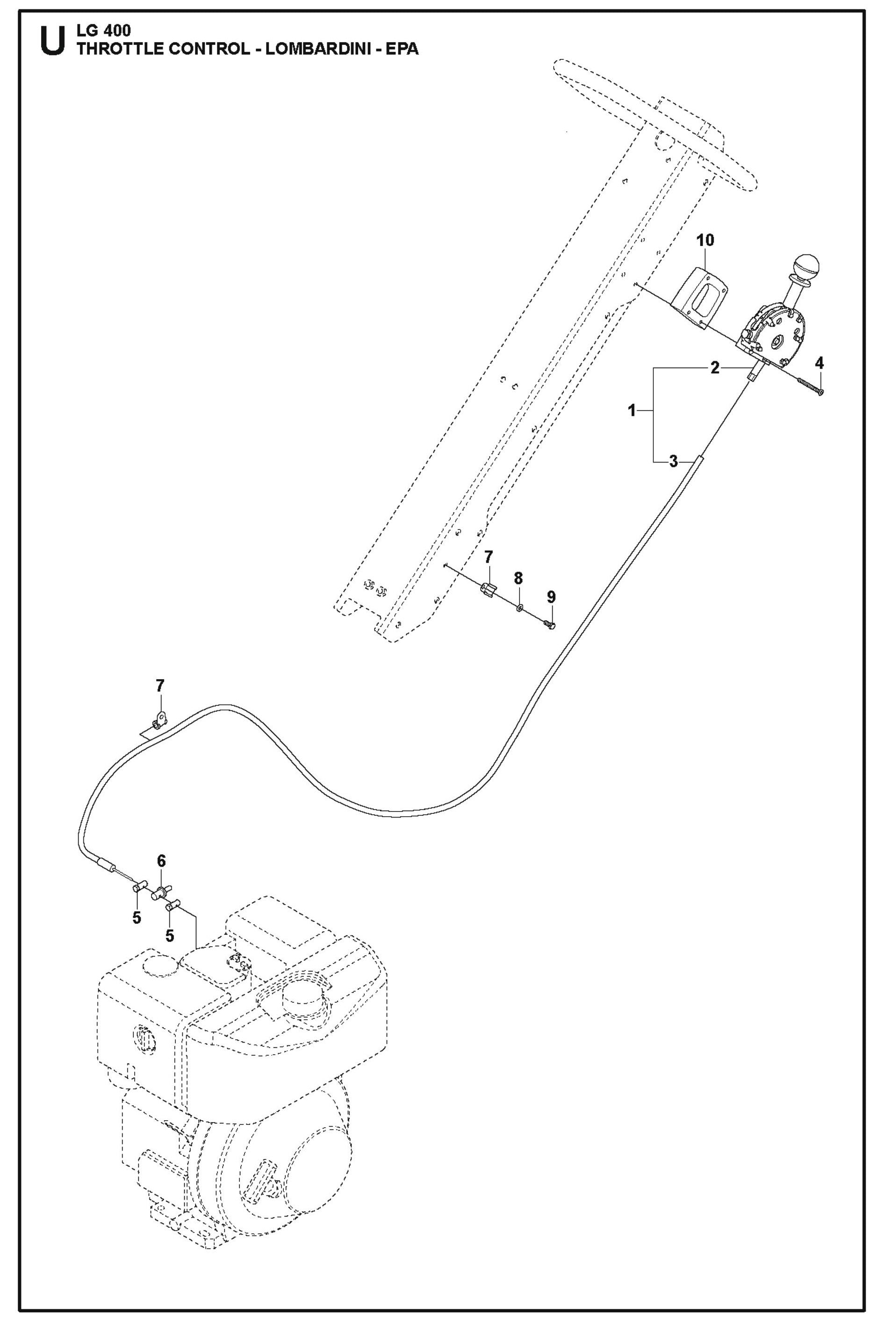 U LG 400
THROTTLE CONTROL - LOMBARDINI - EPA

10
2
4
1
3
7
8
9
7
6
5
5