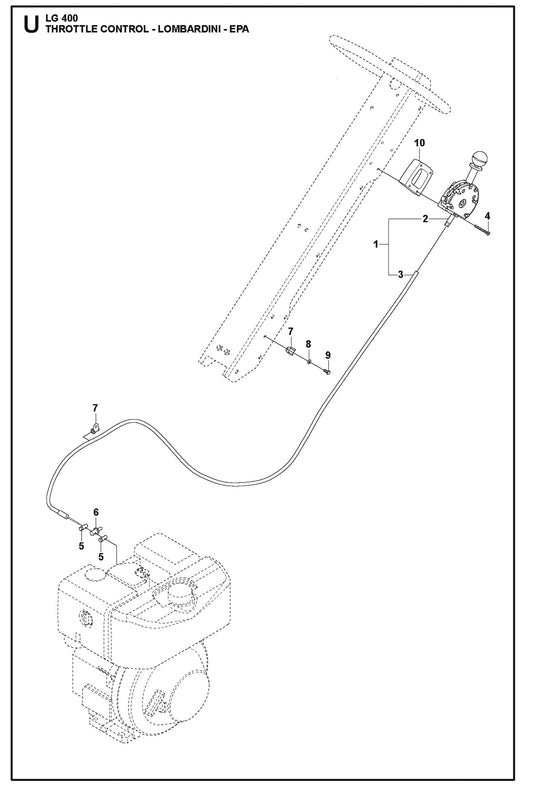 U LG 400
THROTTLE CONTROL - LOMBARDINI - EPA

10
2
4
1
3
7
8
9
7
6
5
5