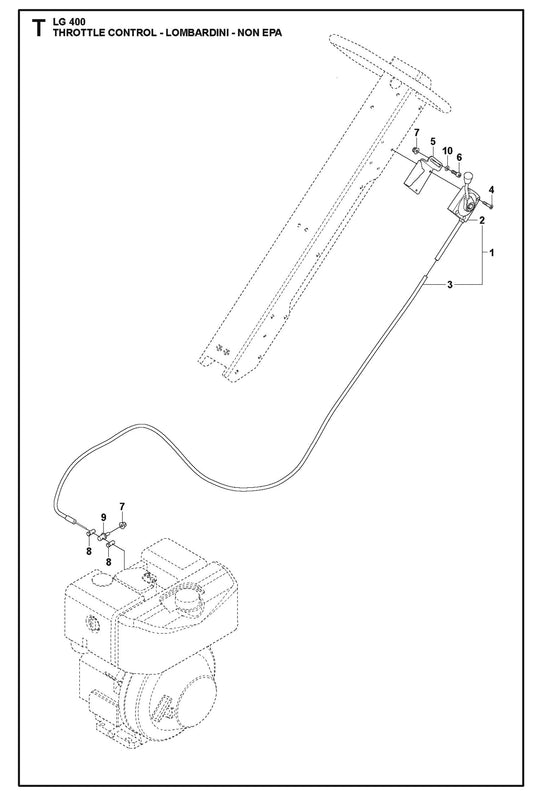 T LG 400
THROTTLE CONTROL - LOMBARDINI - NON EPA

7
5
10
6
4
2
1
3

7
9
8
8