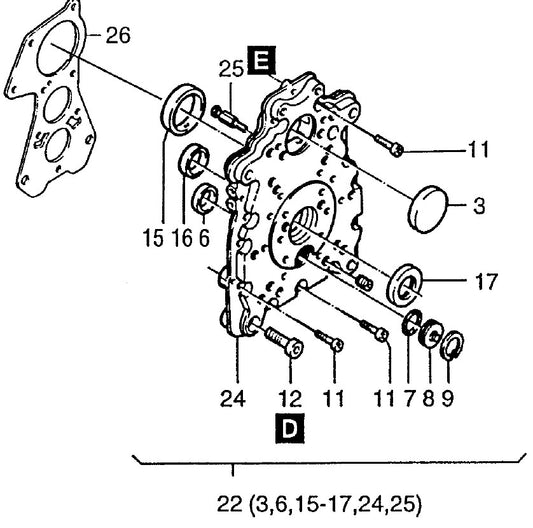 26
25
E
11
3
15 16 6
17
24
12
11
11 7 8 9
D
22 (3,6,15-17,24,25)