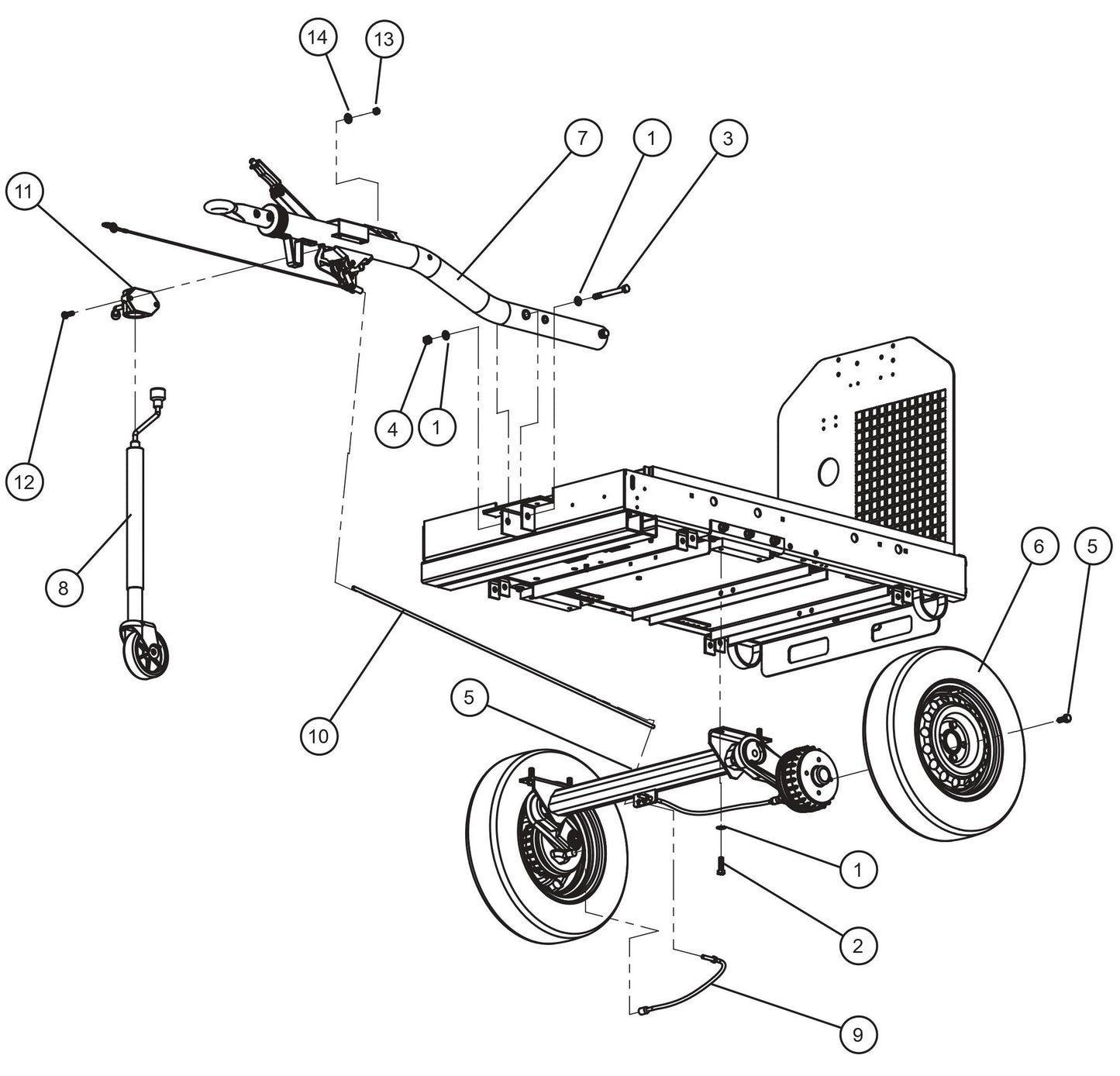 14
13
7
1
3
11
4
1
12
8
6
5
10
5
1
2
9