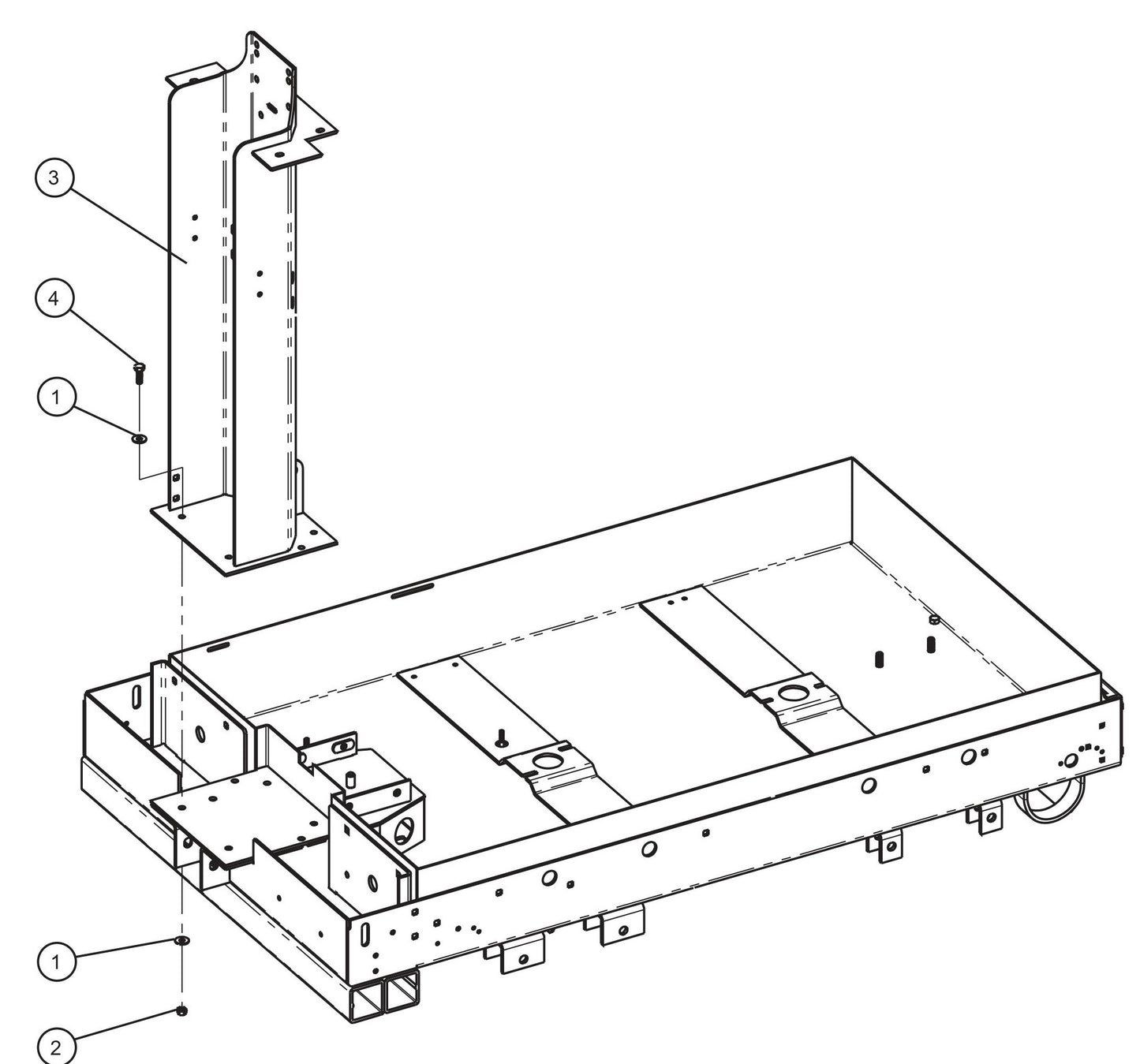 3
4
1
1
2