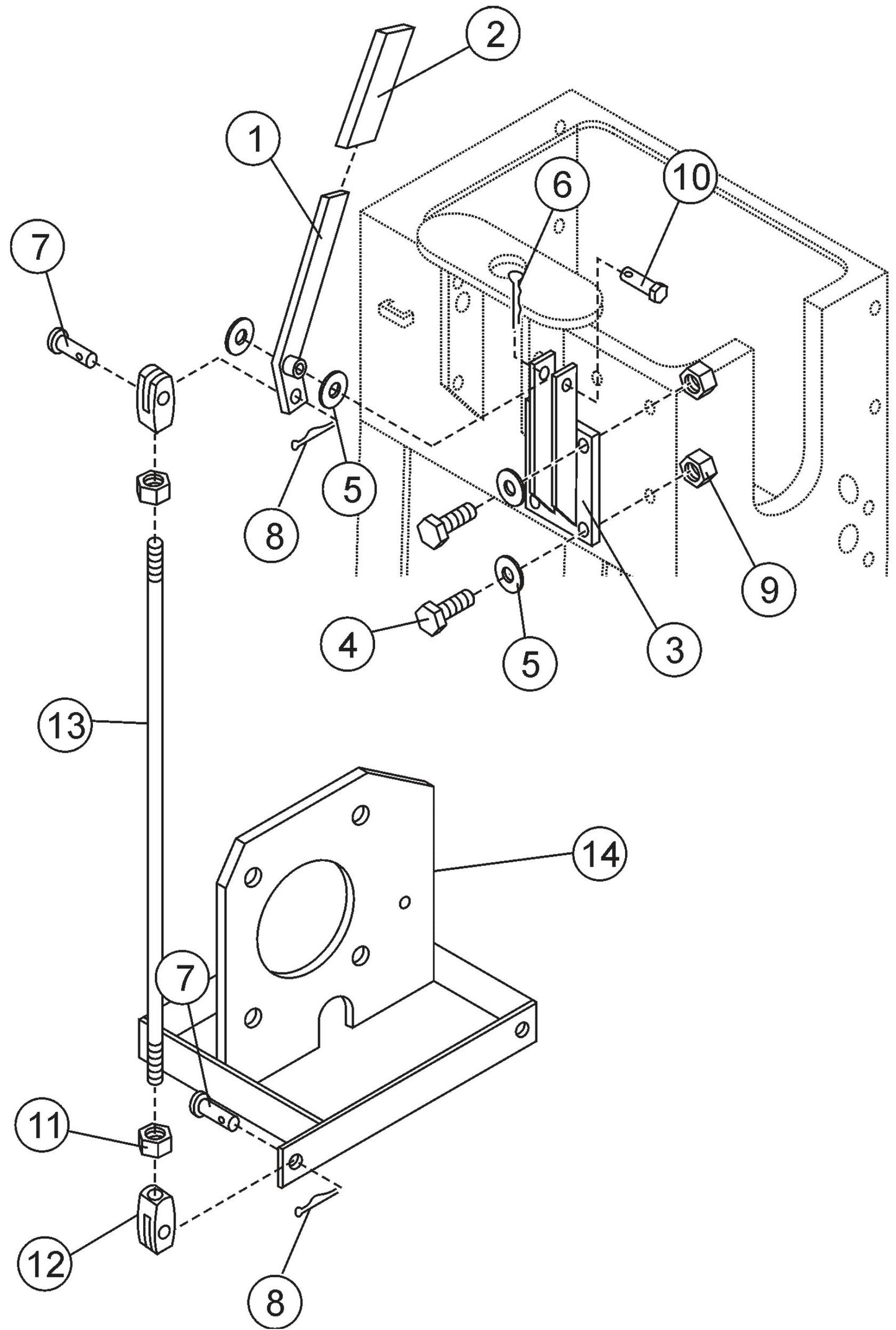 2
1
6
10
7
5
8
9
4
5
3
13
14
7
11
12
8