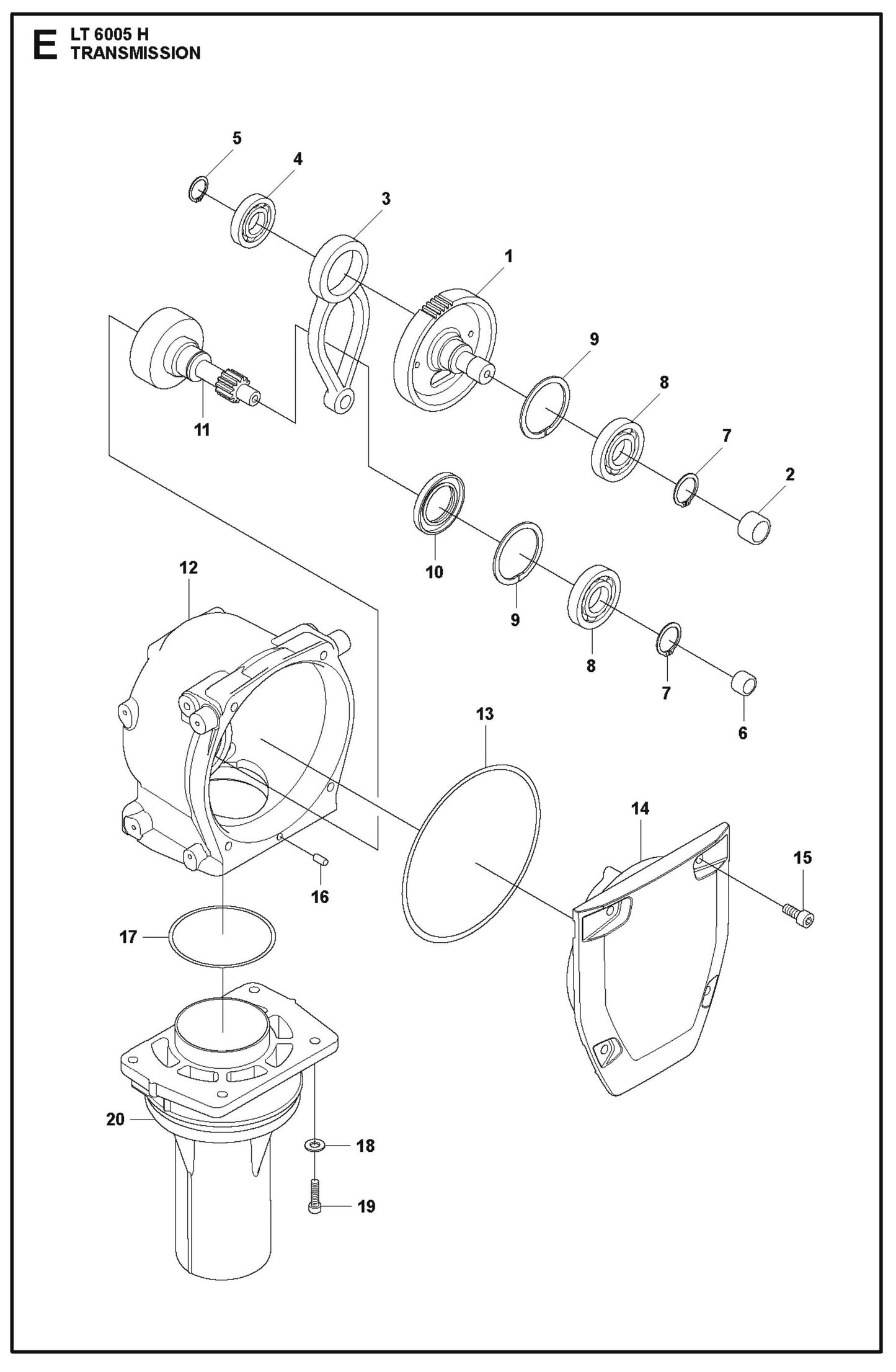 E LT 6005 H
TRANSMISSION

5
4
3
1
9
8
7
2
11
10
9
8
7
6
12
13
14
15
16
17
20
18
19