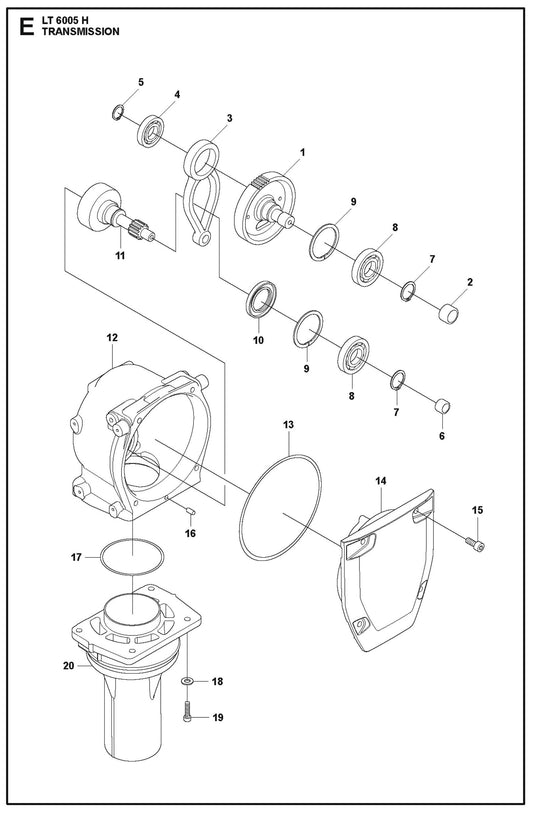 E LT 6005 H
TRANSMISSION

5
4
3
1
9
8
7
2
11
10
9
8
7
6
12
13
14
15
16
17
20
18
19