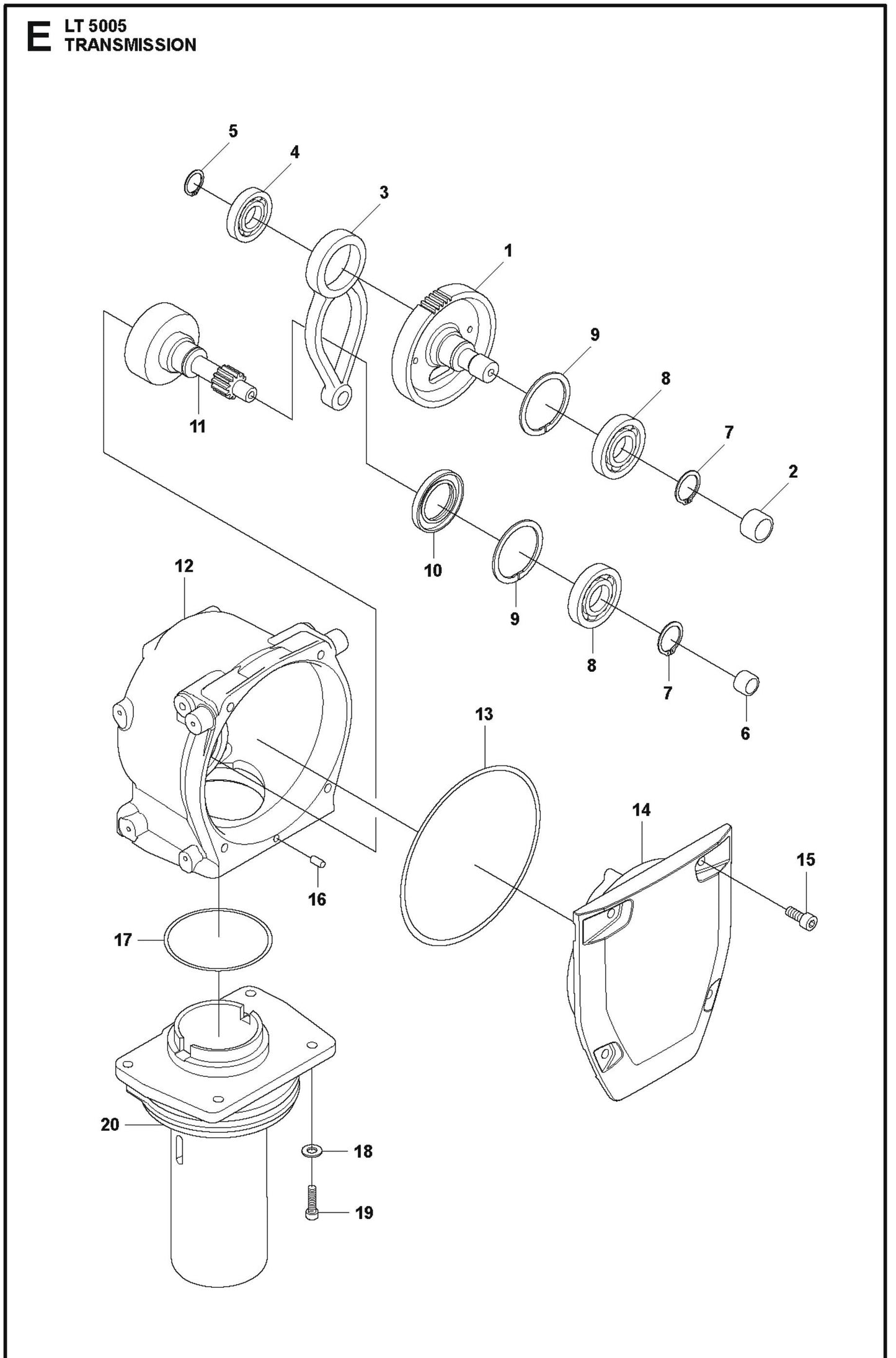 E LT 5005
TRANSMISSION

5
4
3
1
9
8
7
2
11
10
9
8
7
6
12
13
14
15
16
17
20
18
19