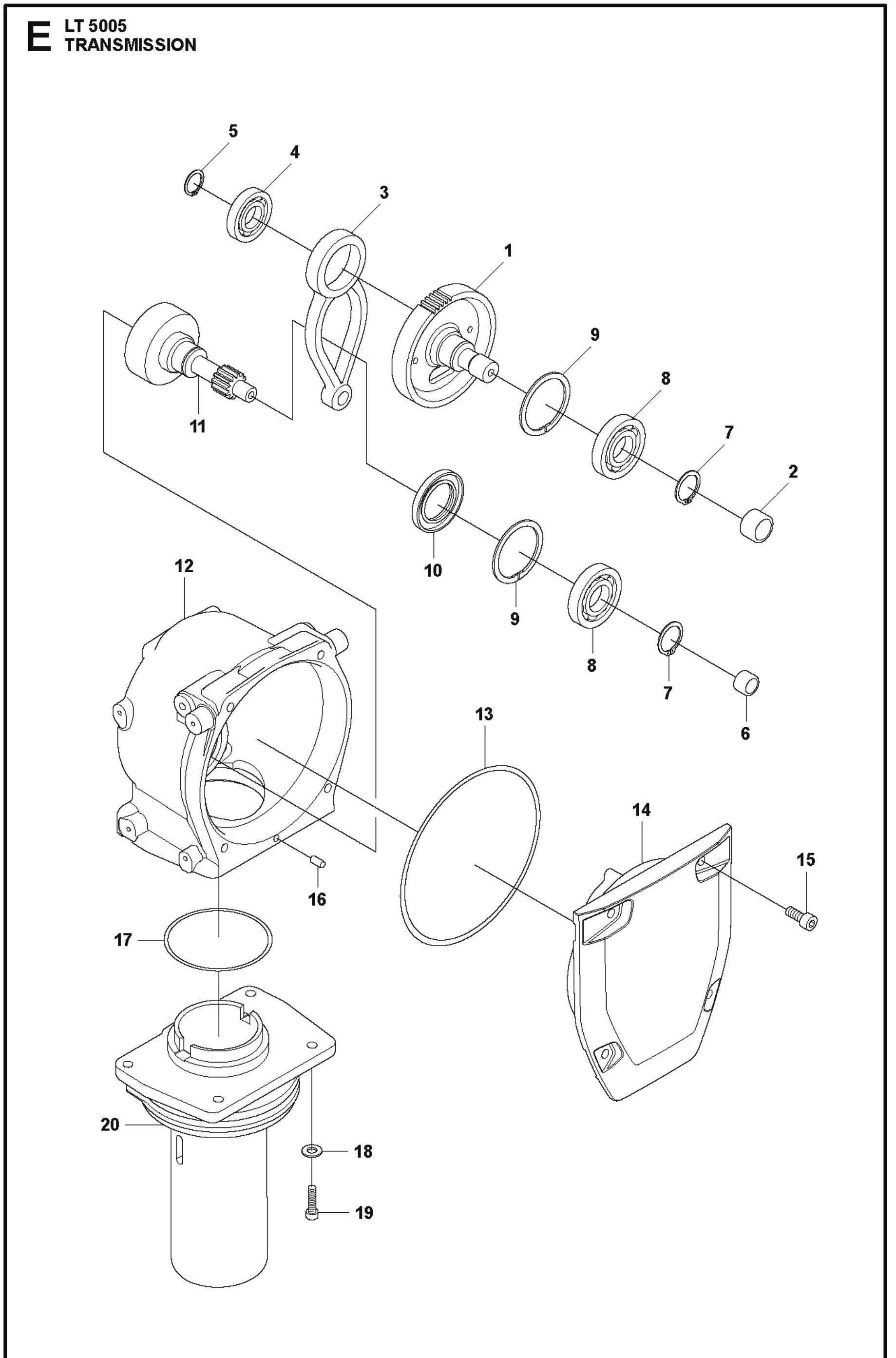 E LT 5005
TRANSMISSION

5
4
3
1
9
8
7
2
11
10
9
8
7
6
12
13
14
15
16
17
20
18
19