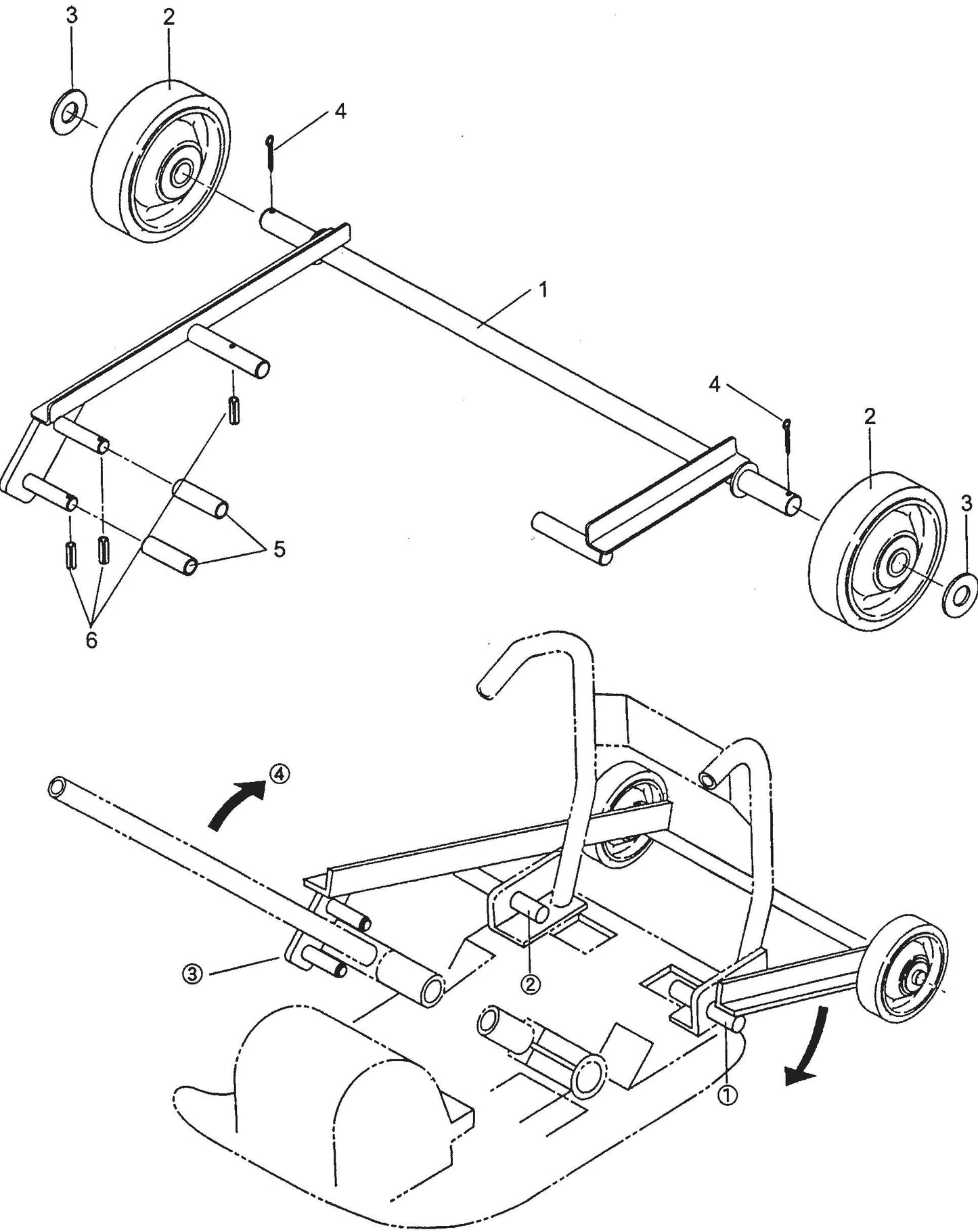 3
2
4
1
4
2
3
5
6
④
③
②
①