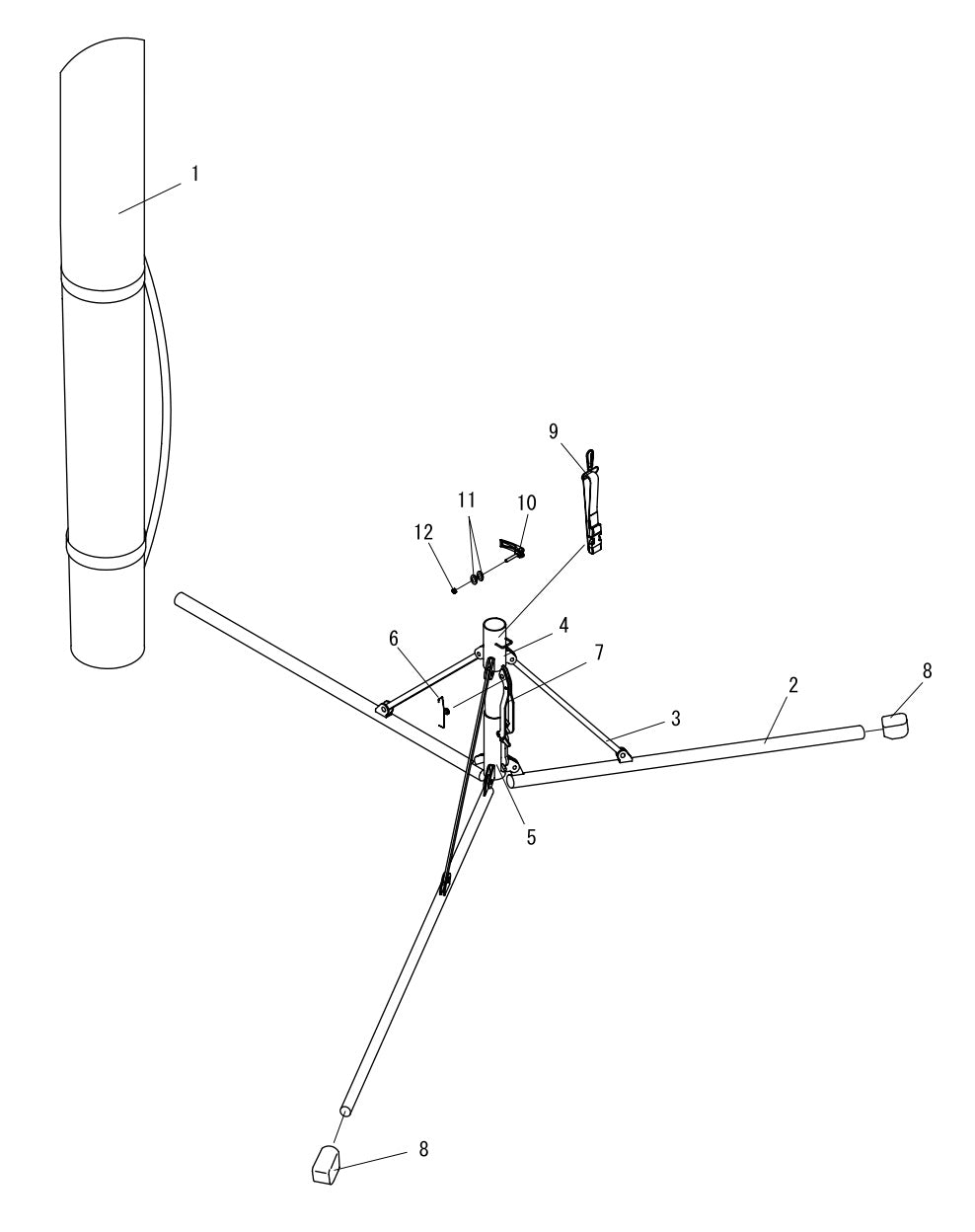 1

9

11

10

12

4

6

7

2

8

3

5

8