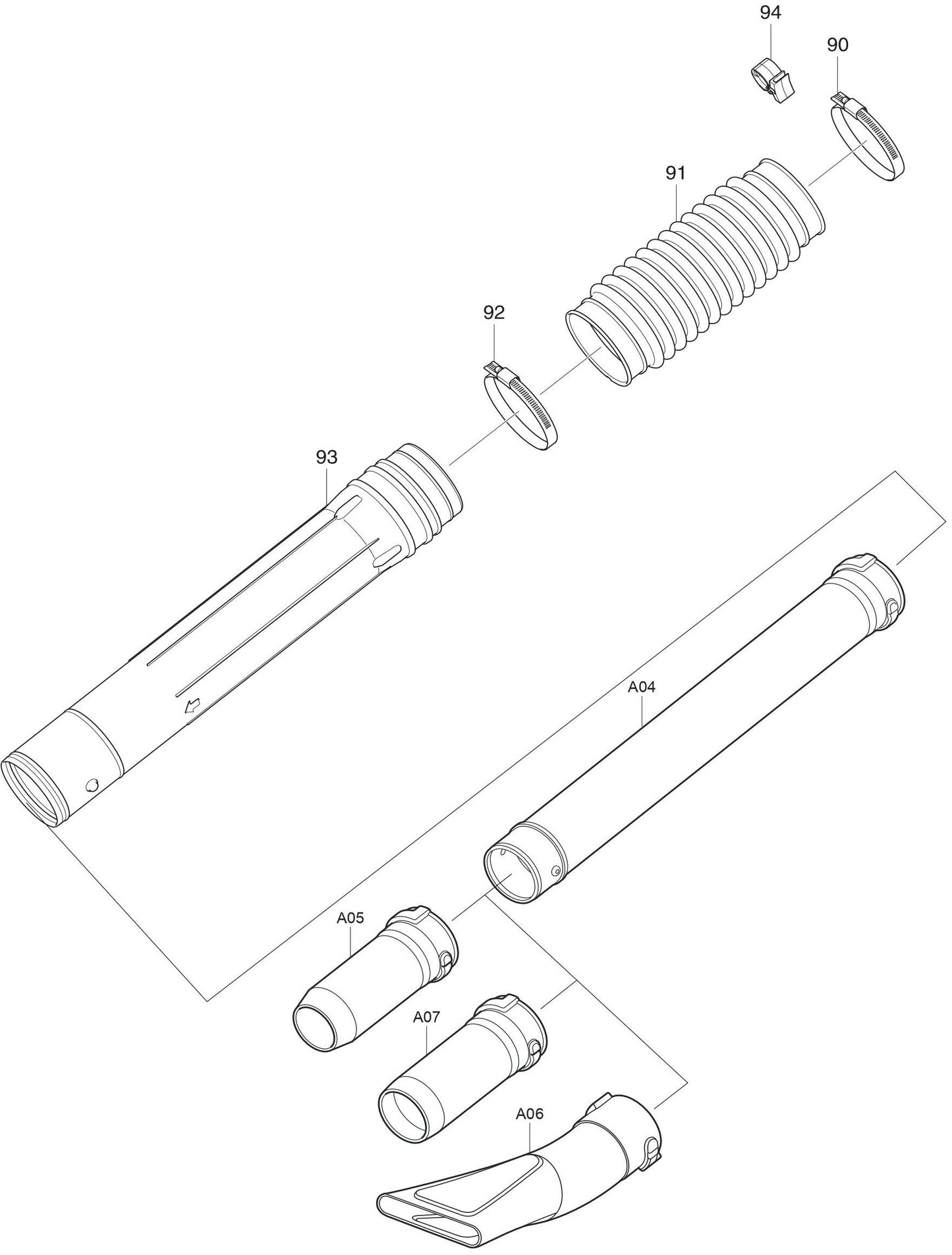 94
90
91
92
93
A04
A05
A07
A06