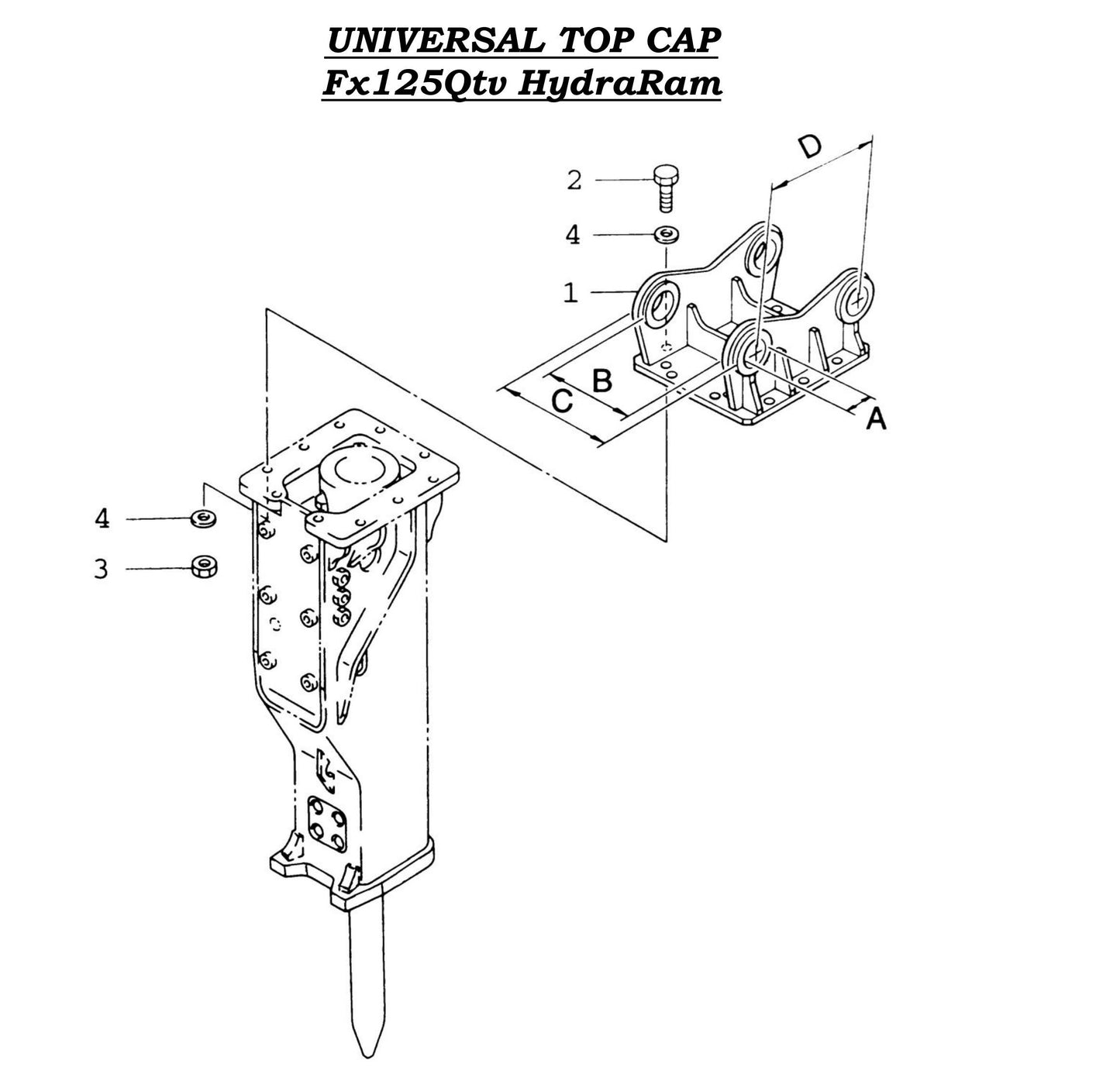 UNIVERSAL TOP CAP
Fx125Qtv HydraRam

D
2
4
1
B
C
A
4
3