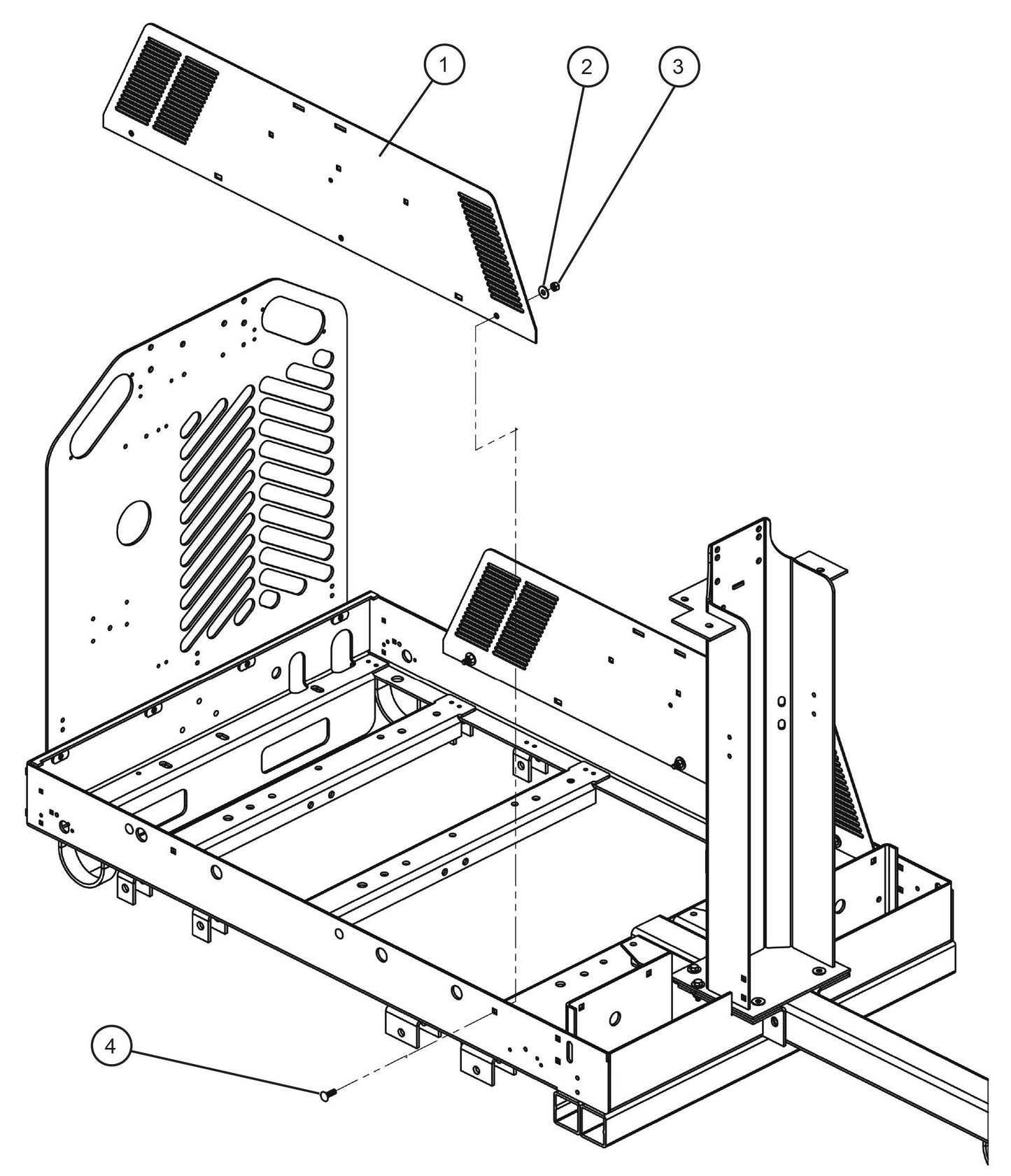 1
2
3
4