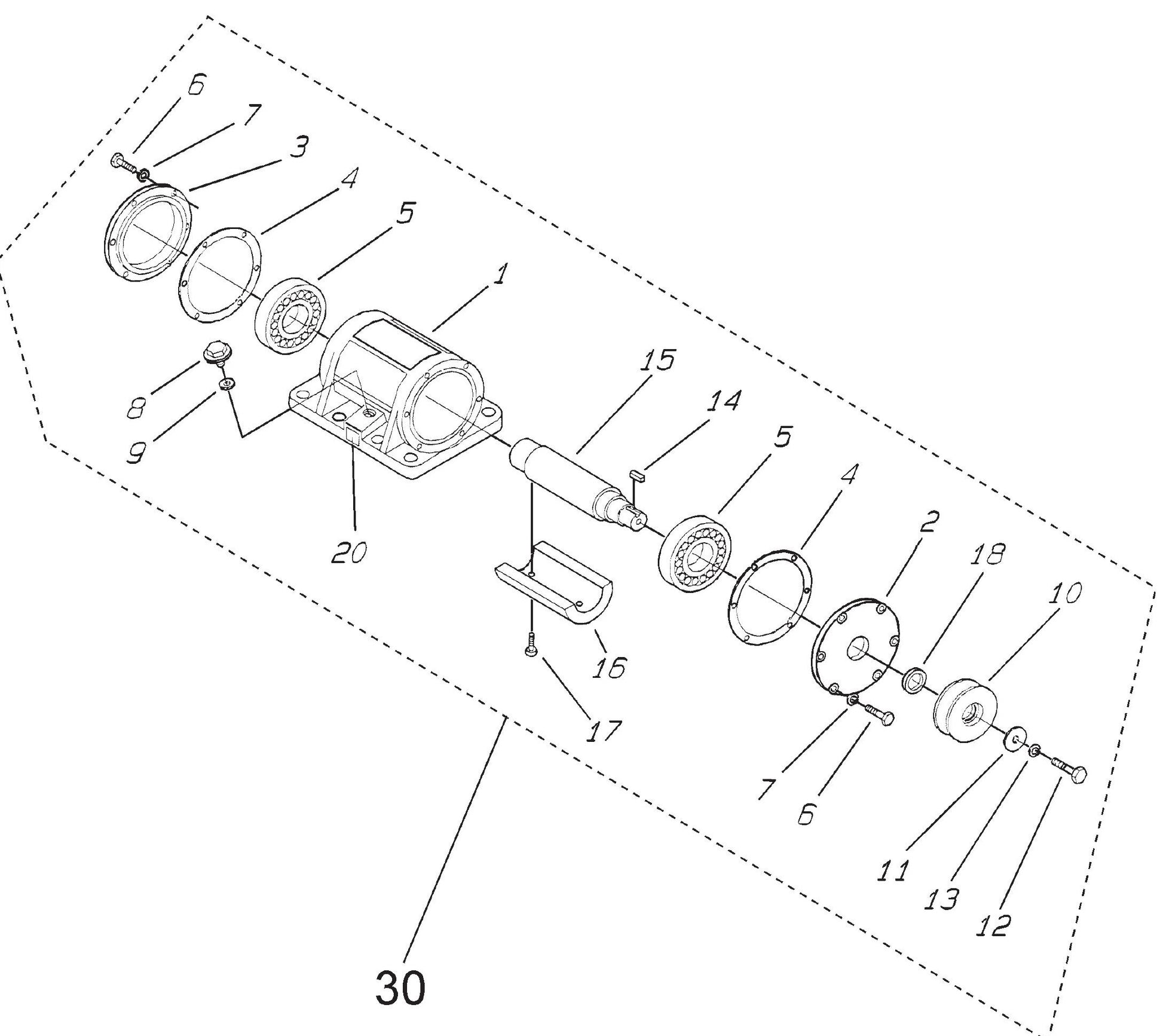 6
7
3
4
5
1
8
9
20
15
14
5
4
2
18
10
16
17
7
6
11
13
12
30