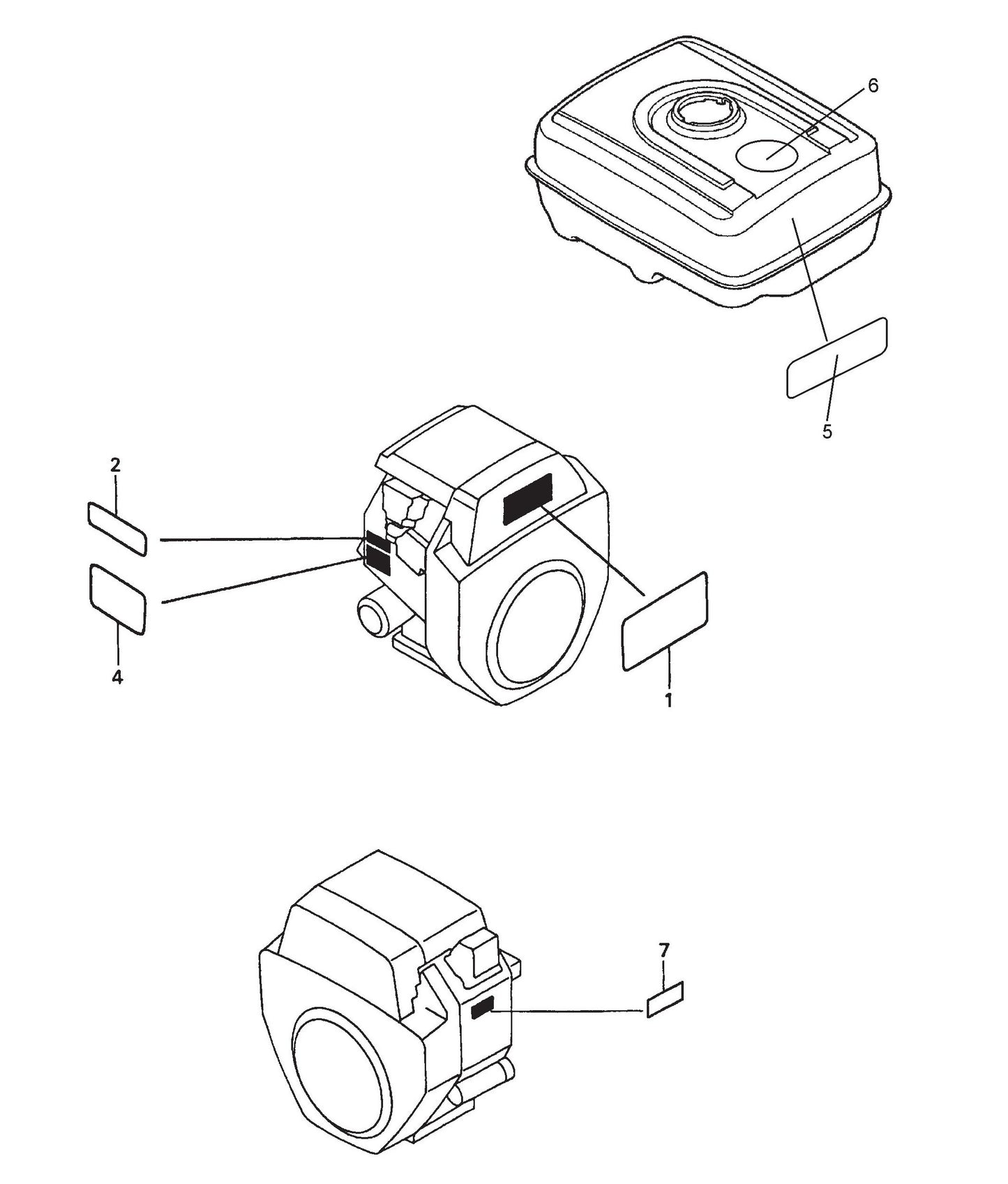 6

5

2

4

1

7