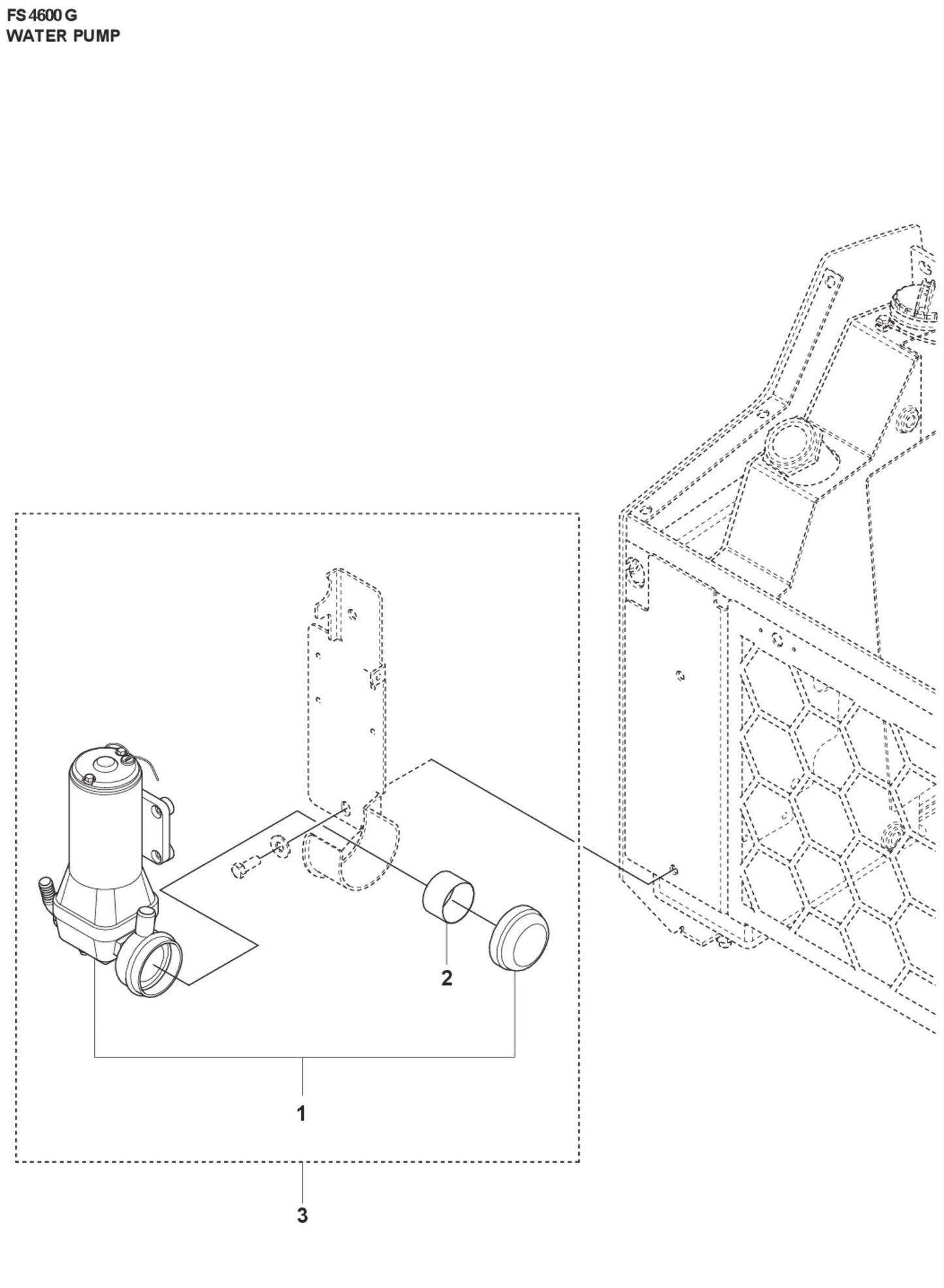 FS 4600 G
WATER PUMP

2

1

3