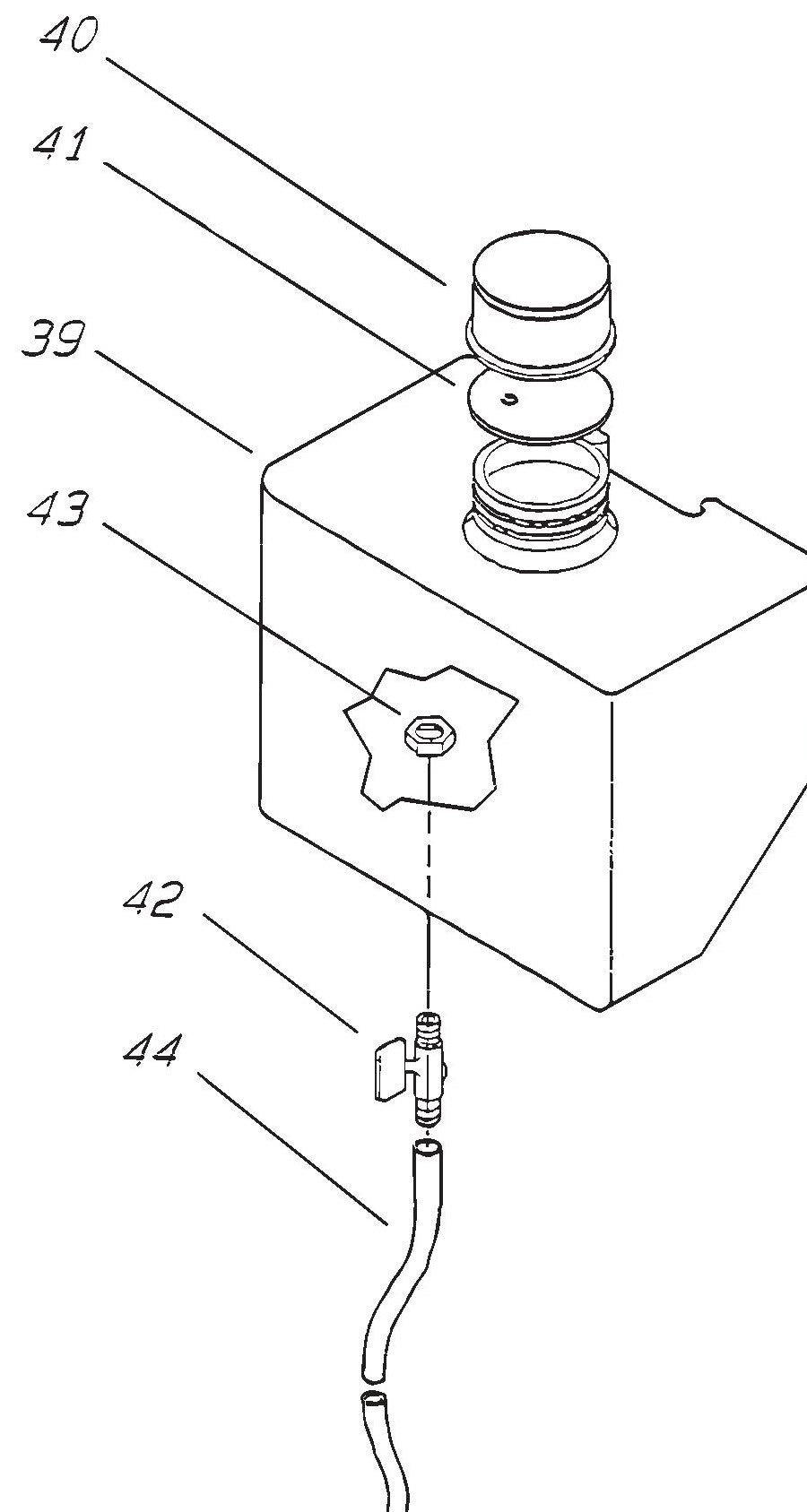 40
41
39
43
42
44