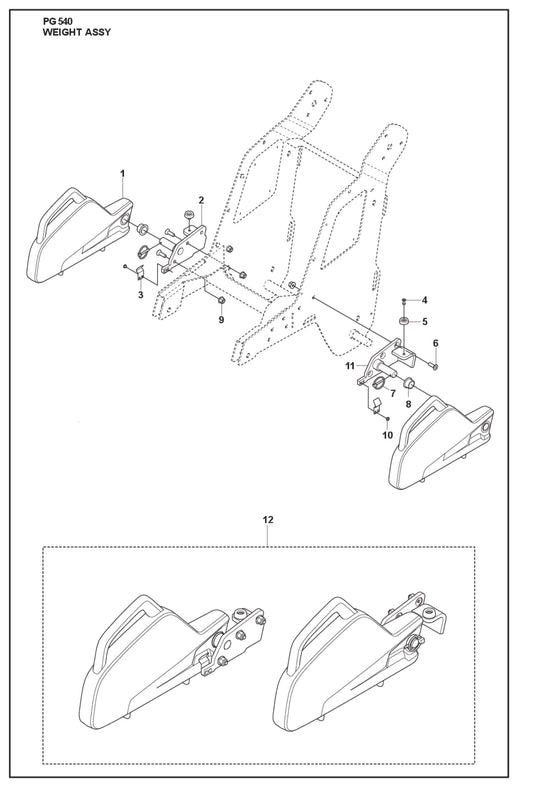 PG 540
WEIGHT ASSY

1
2
3
9
4
5
6
11
7
8
10
12