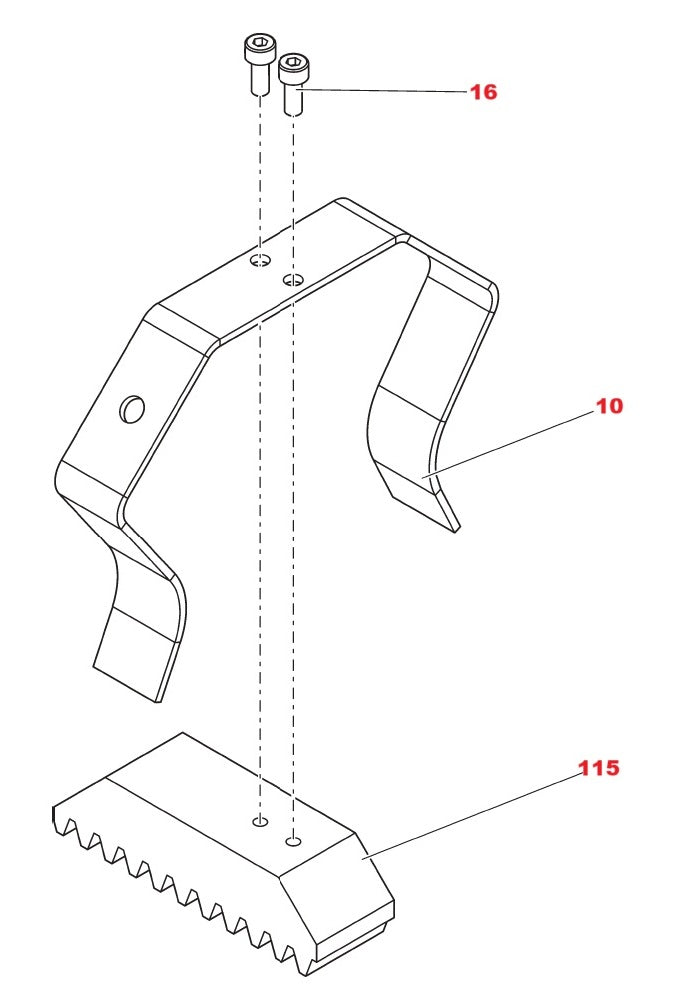 16

10

115