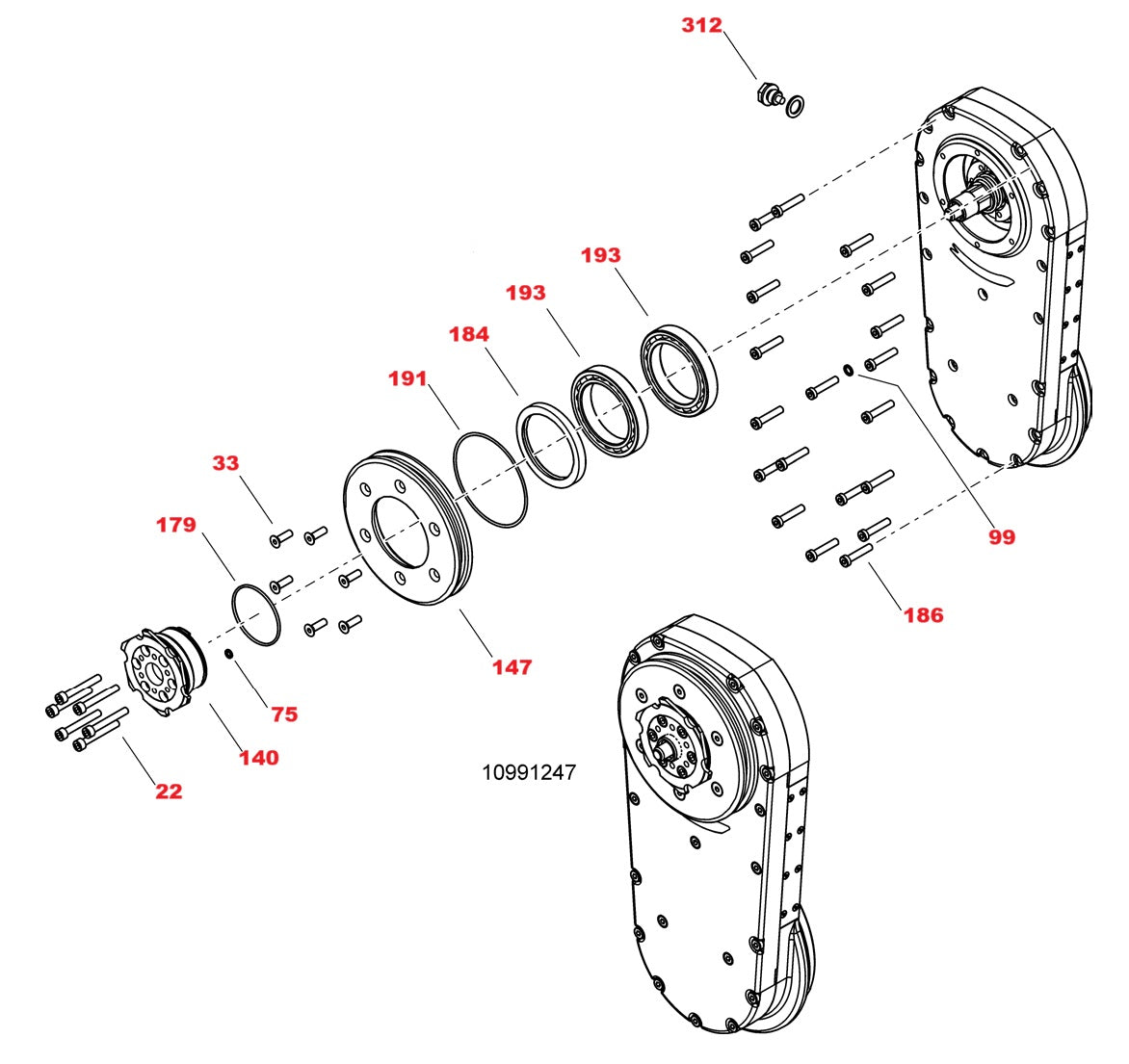 312
193
193
184
191
33
179
99
186
147
75
140
22
10991247