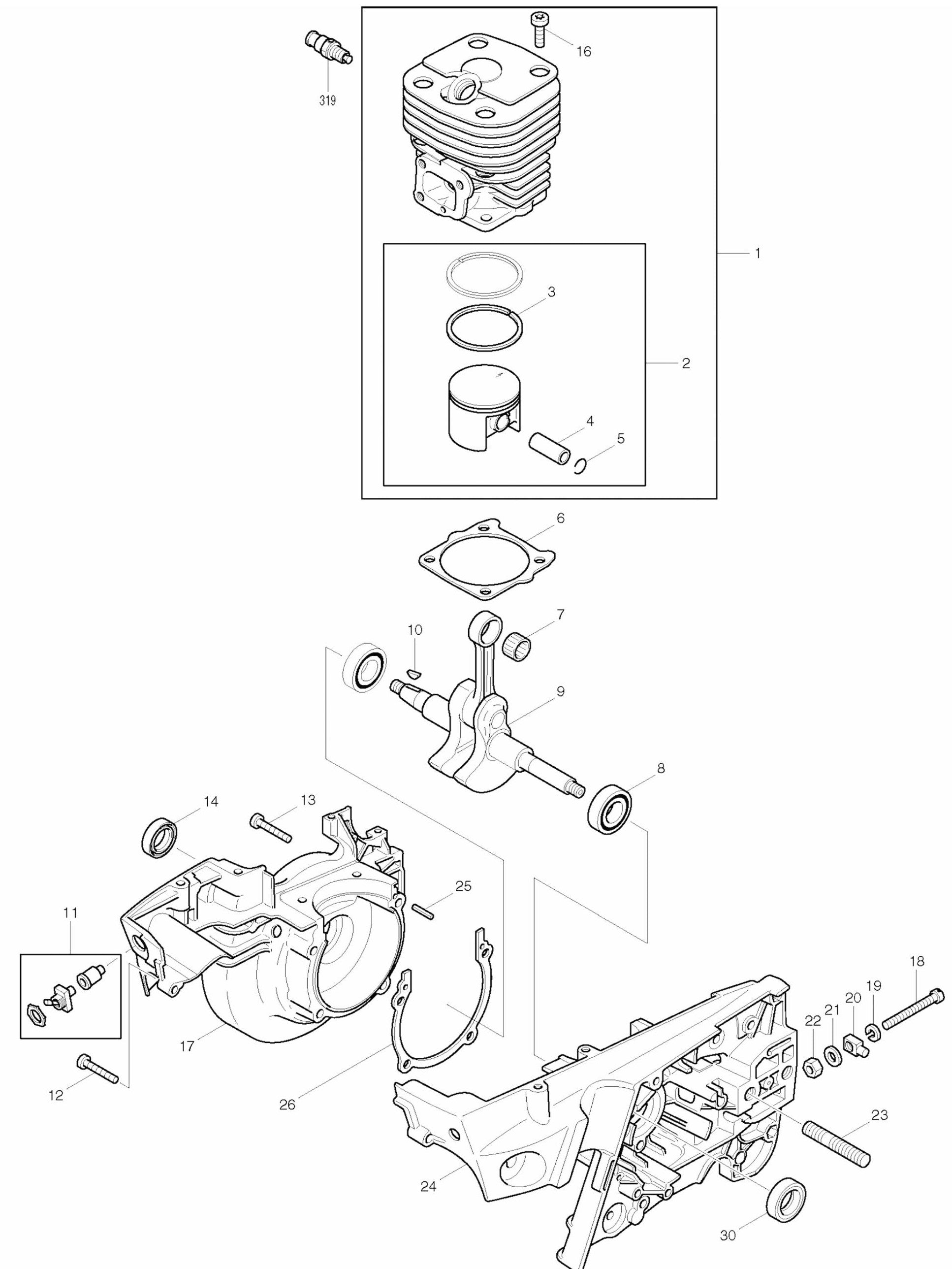 16
319
1
3
2
4
5
6
7
10
9
8
14
13
25
11
18
19
20
21
22
17
12
26
23
24
30