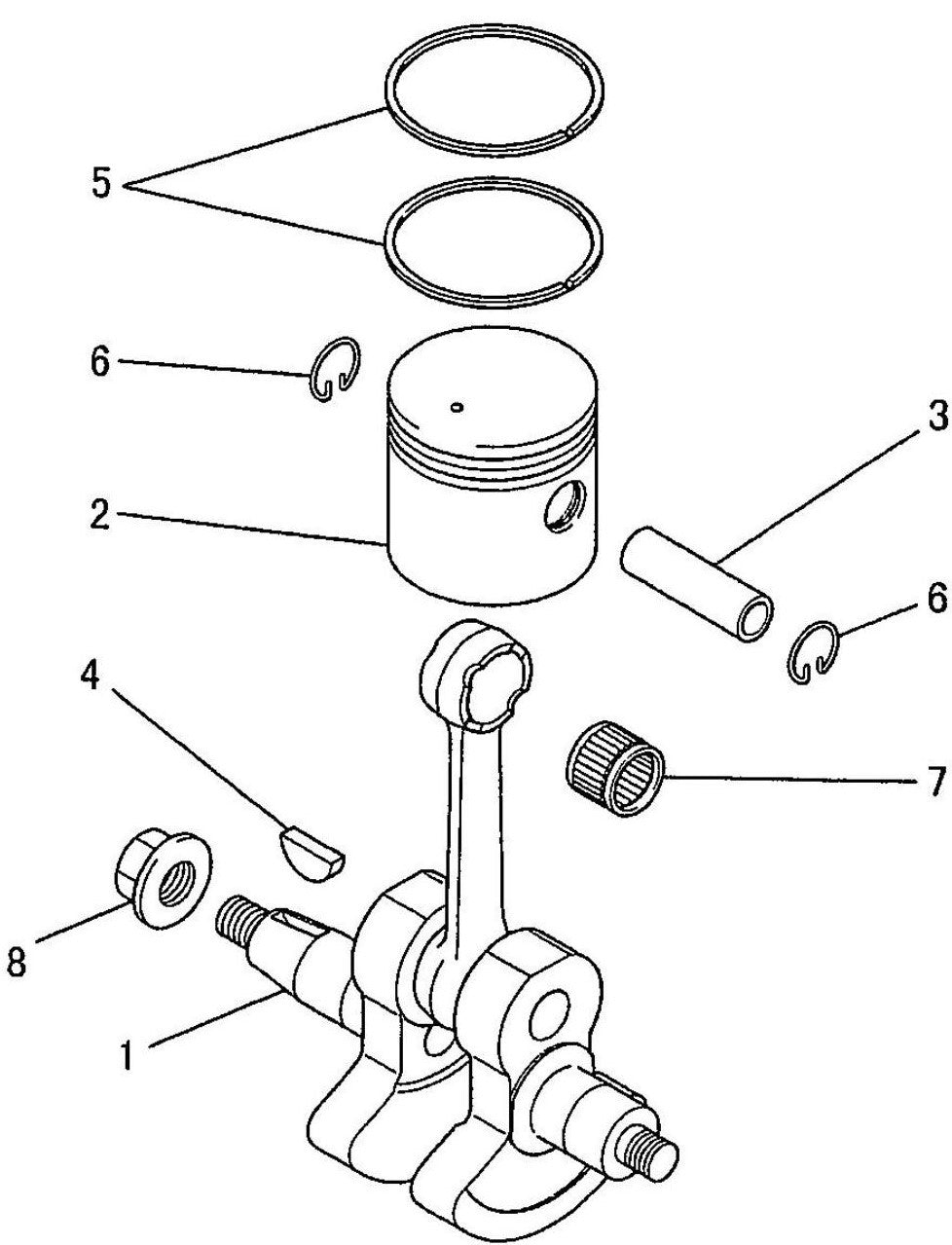 5
6
3
2
6
4
7
8
1