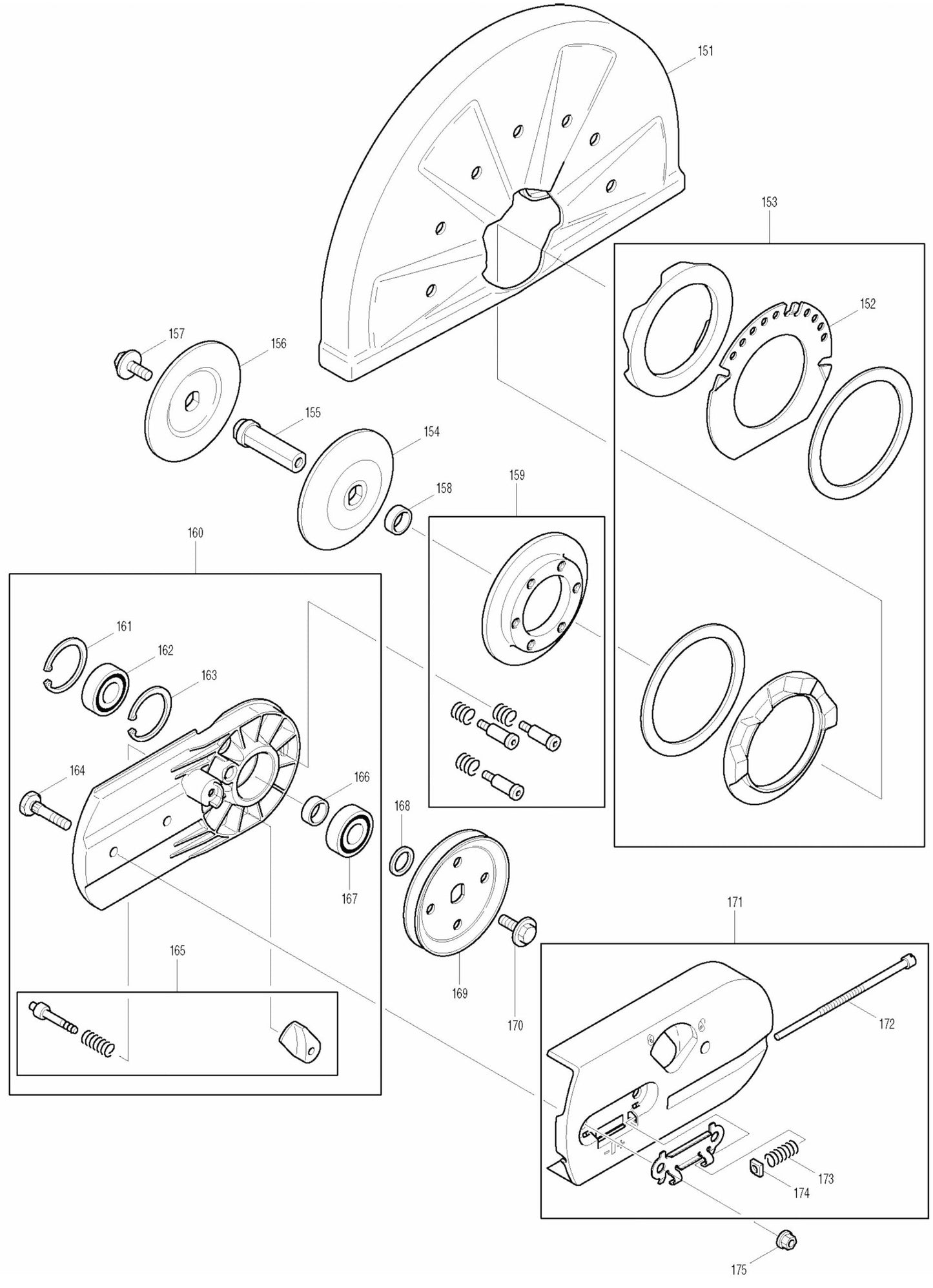 151

153

152

157

156

155

154

158

159

160

161

162

163

164

166

168

167

165

169

170

171

172

173

174

175