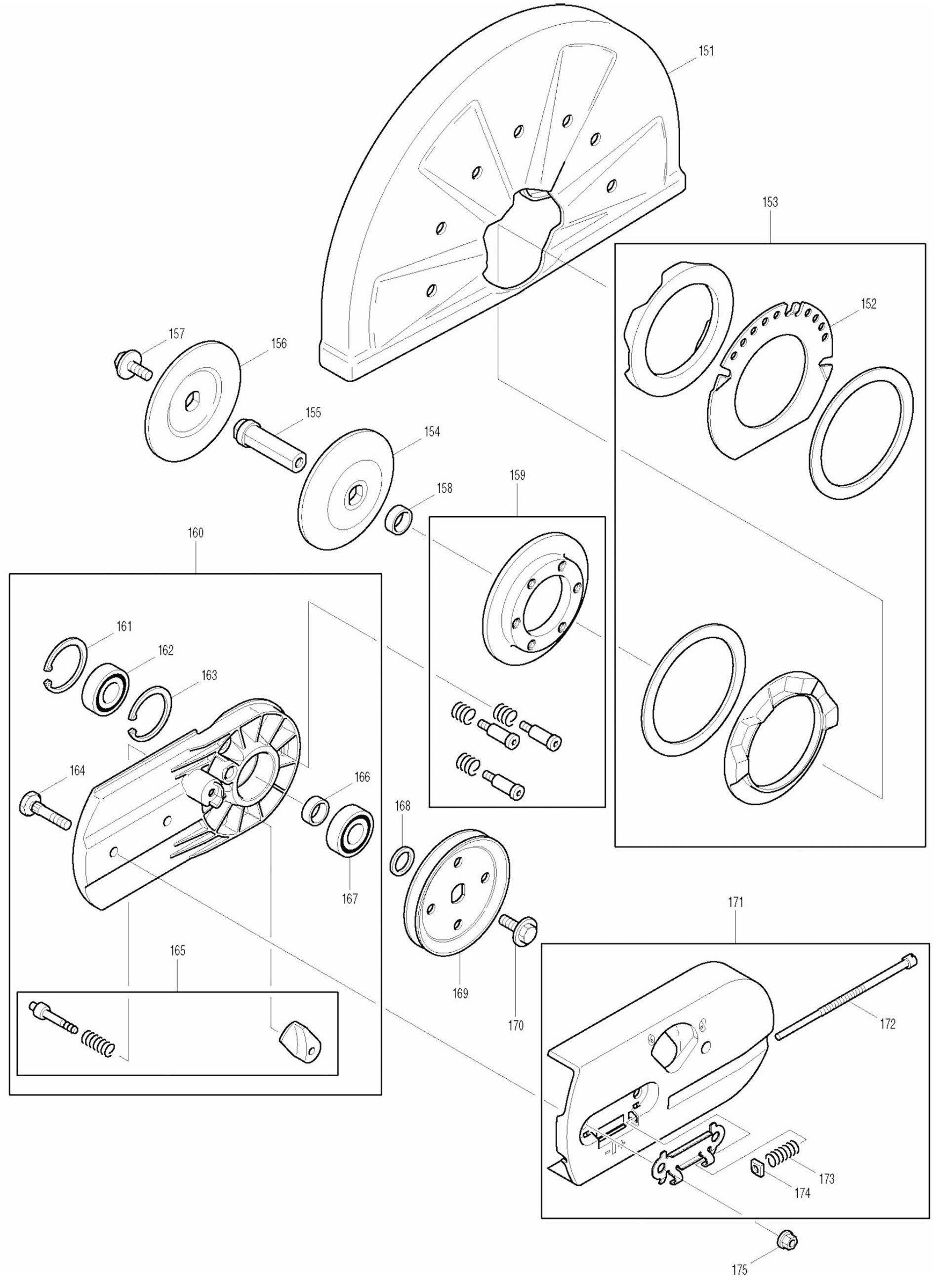 151
153
152
157
156
155
154
158
159
160
161
162
163
164
166
168
167
165
169
170
171
172
173
174
175