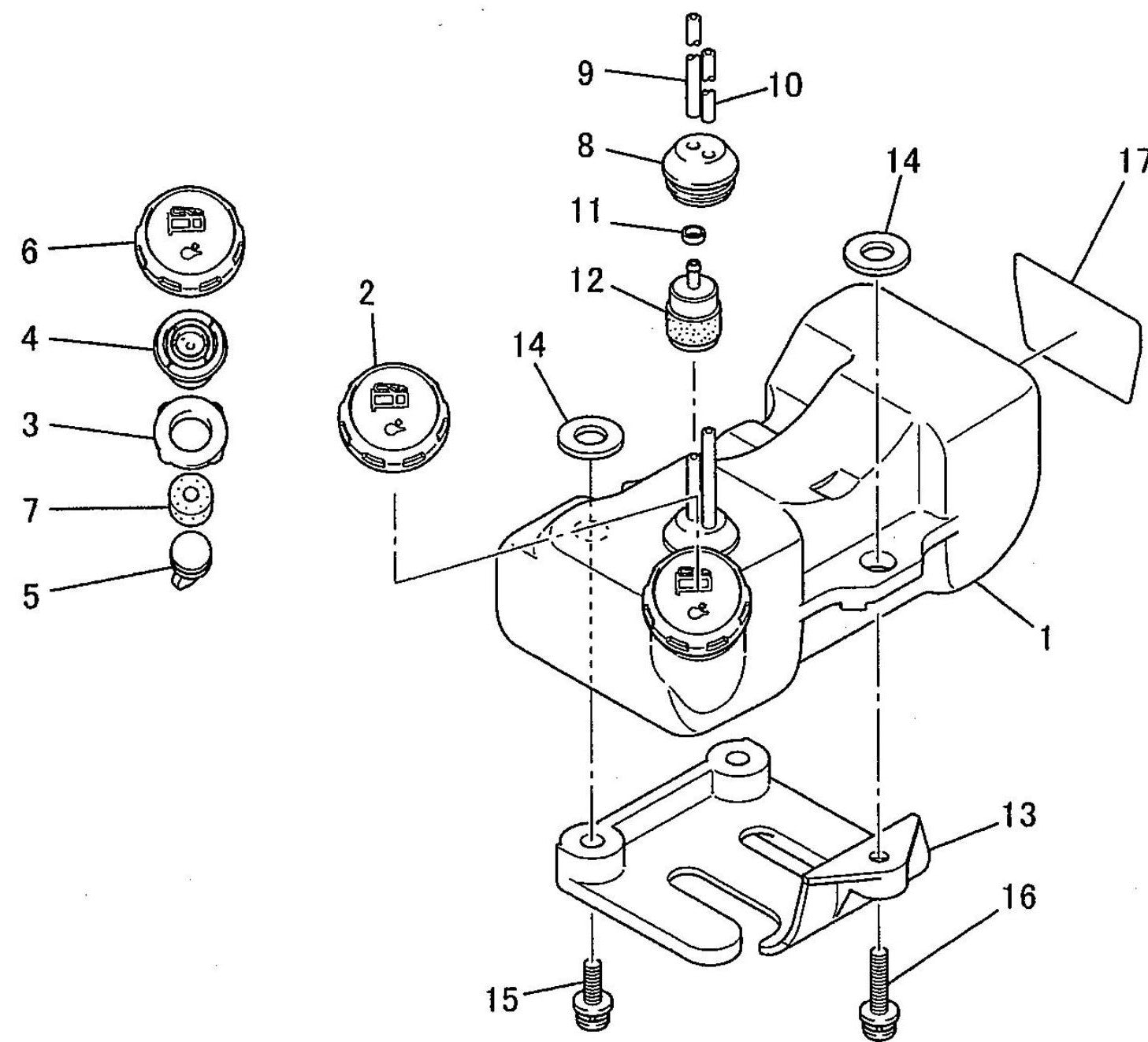 9
10
8
14
17
11
6
12
2
4
14
3
7
5
1
13
16
15