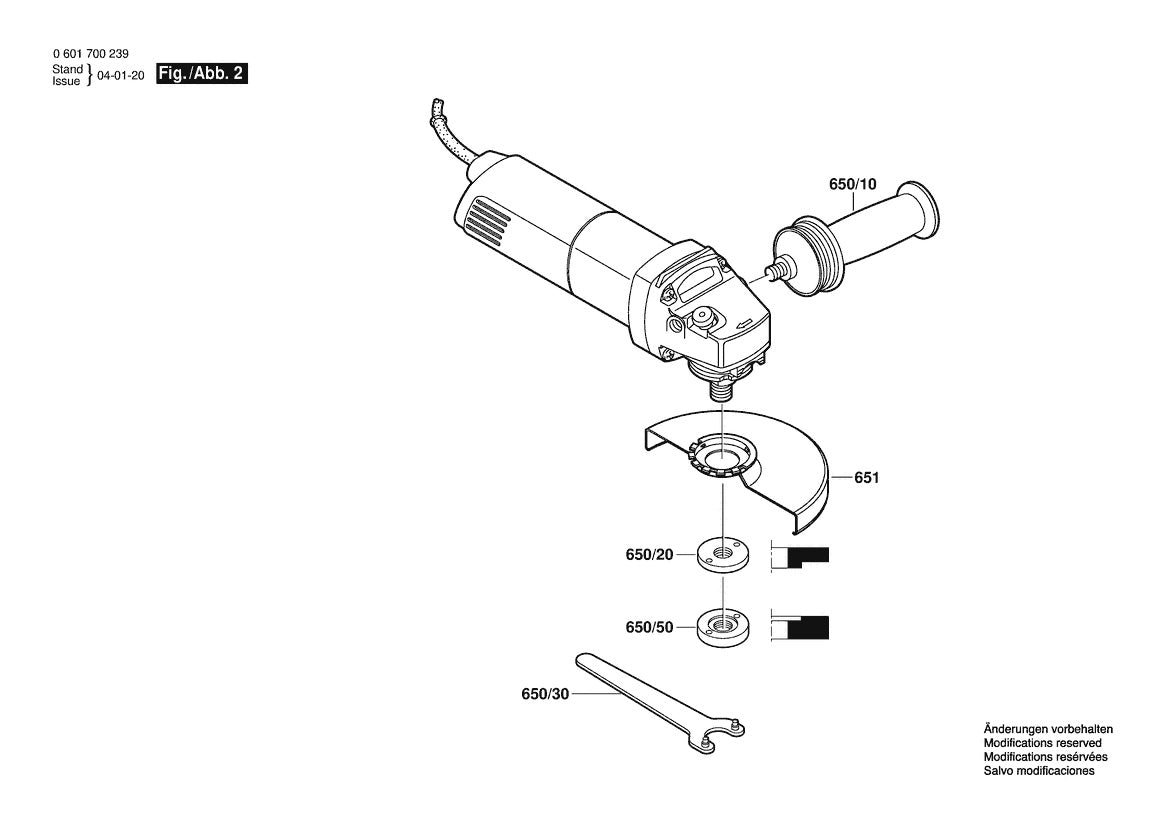 0 601 700 239
Stand
Issue } 04-01-20 Fig./Abb. 2

650/10

651

650/20

650/50

650/30

Änderungen vorbehalten
Modifications reserved
Modifications resérvées
Salvo modificaciones