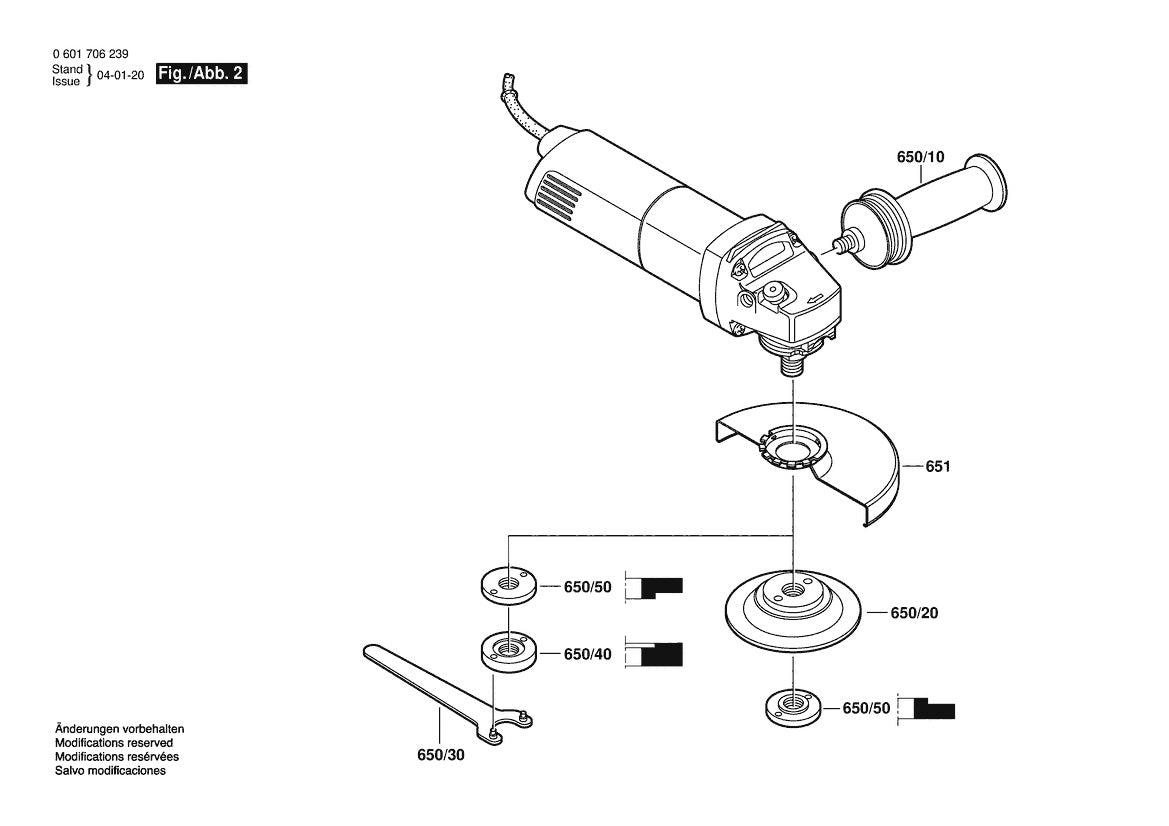 0 601 706 239
Stand
Issue } 04-01-20 Fig./Abb. 2

650/10

651

650/50

650/20

650/40

650/50

650/30

Änderungen vorbehalten
Modifications reserved
Modifications resérvées
Salvo modificaciones