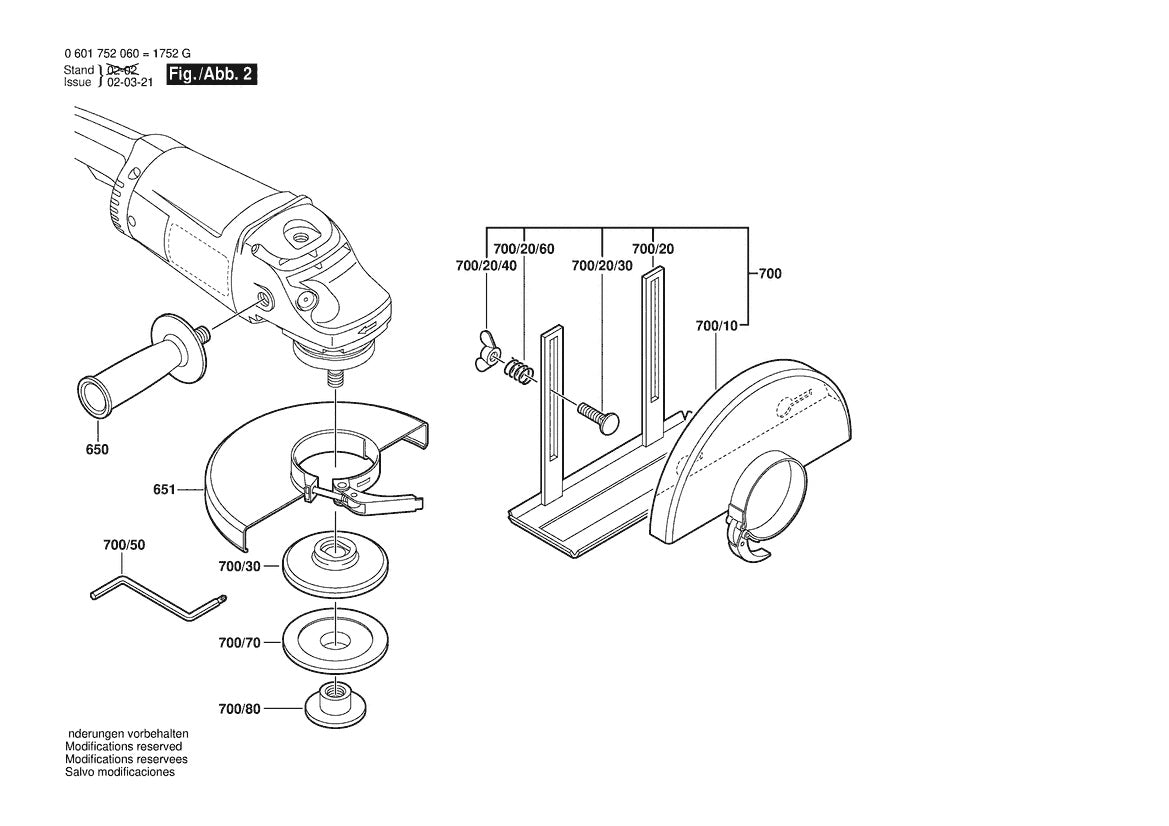 0 601 752 060 = 1752 G
Stand } 02-02
Issue } 02-03-21
Fig./Abb. 2

700/20/60
700/20
700/20/40
700/20/30
700
700/10
650
651
700/50
700/30
700/70
700/80

nderungen vorbehalten
Modifications reserved
Modifications reservees
Salvo modificaciones