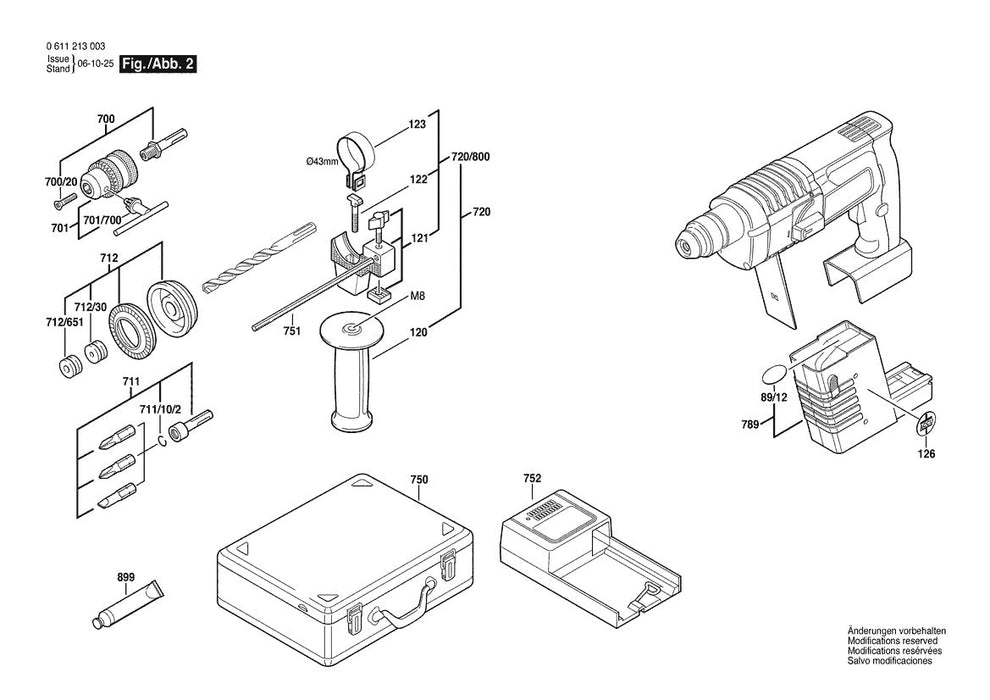 0 611 213 003
Issue Stand 06-10-25 Fig./Abb. 2

700
700/20
701
701/700
712
712/30
712/651
711
711/10/2
123
Ø43mm
122
121
M8
751
120
720/800
720
89/12
789
126
750
752
899

Änderungen vorbehalten
Modifications reserved
Modifications resérvées
Salvo modificaciones