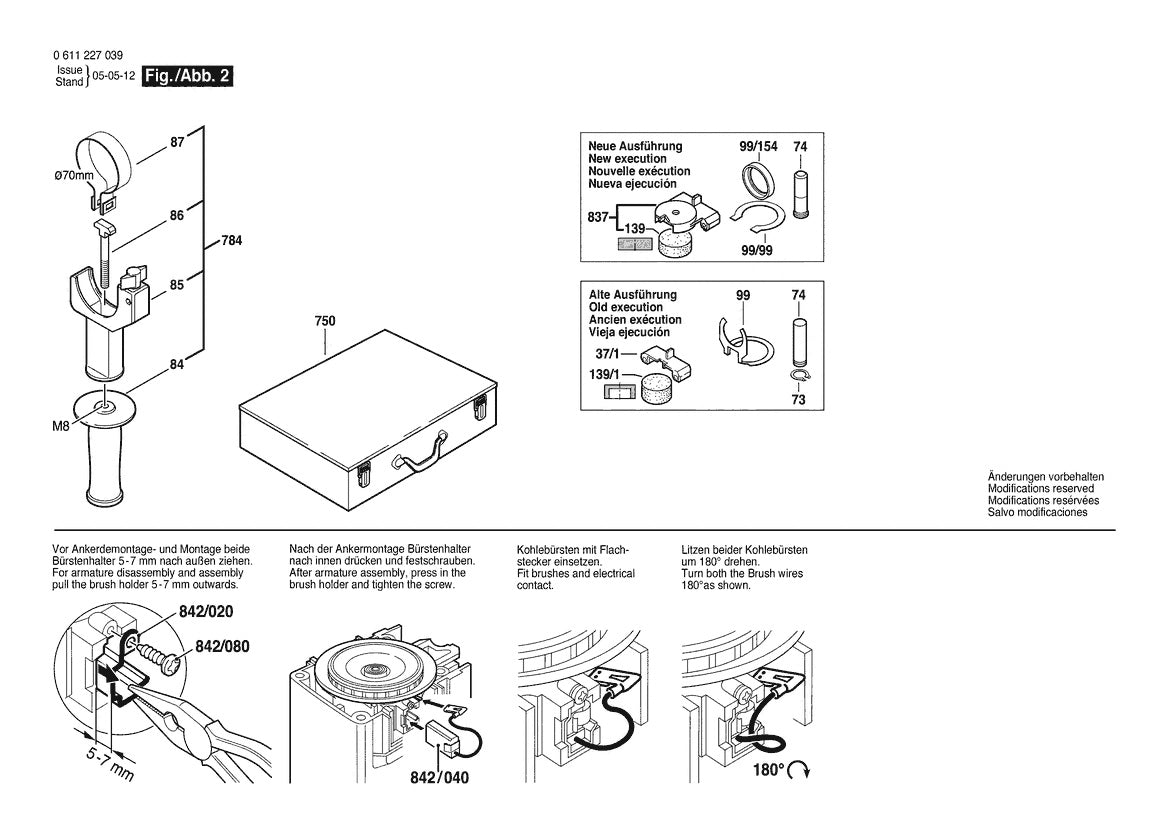 0 611 227 039
Issue
Stand } 05-05-12 Fig./Abb. 2

87
Ø70mm
86
784
85
84
M8

750

Neue Ausführung
New execution
Nouvelle exécution
Nueva ejecución
99/154
74
837
139
99/99

Alte Ausführung
Old execution
Ancien exécution
Vieja ejecución
99
74
37/1
139/1
73

Änderungen vorbehalten
Modifications reserved
Modifications resérvées
Salvo modificaciones

Vor Ankerdemontage- und Montage beide Bürstenhalter 5-7 mm nach außen ziehen.
For armature disassembly and assembly pull the brush holder 5-7 mm outwards.

842/020
842/080
5-7 mm

Nach der Ankermontage Bürstenhalter nach innen drücken und festschrauben.
After armature assembly, press in the brush holder and tighten the screw.

842/040

Kohlebürsten mit Flachstecker einsetzen.
Fit brushes and electrical contact.

Litzen beider Kohlebürsten um 180° drehen.
Turn both the Brush wires 180°as shown.

180°