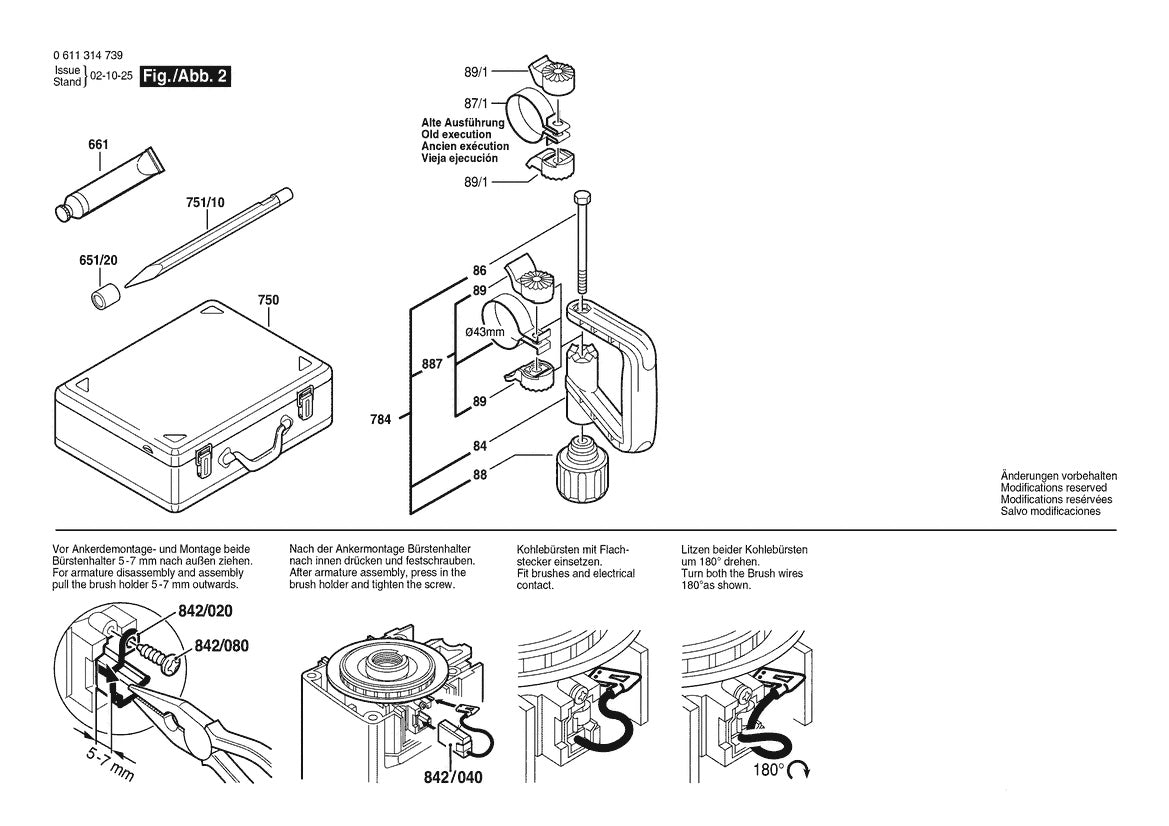 0 611 314 739
Issue Stand 02-10-25 Fig./Abb. 2

661
751/10
651/20
750

89/1
87/1
Alte Ausführung
Old execution
Ancien exécution
Vieja ejecución
89/1

86
89
Ø43mm
887
89
784
84
88

Änderungen vorbehalten
Modifications reserved
Modifications resérvées
Salvo modificaciones

Vor Ankerdemontage- und Montage beide Bürstenhalter 5-7 mm nach außen ziehen.
For armature disassembly and assembly pull the brush holder 5-7 mm outwards.

842/020
842/080
5-7 mm

Nach der Ankermontage Bürstenhalter nach innen drücken und festschrauben.
After armature assembly, press in the brush holder and tighten the screw.

842/040

Kohlebürsten mit Flachstecker einsetzen.
Fit brushes and electrical contact.

Litzen beider Kohlebürsten um 180° drehen.
Turn both the Brush wires 180°as shown.

180°