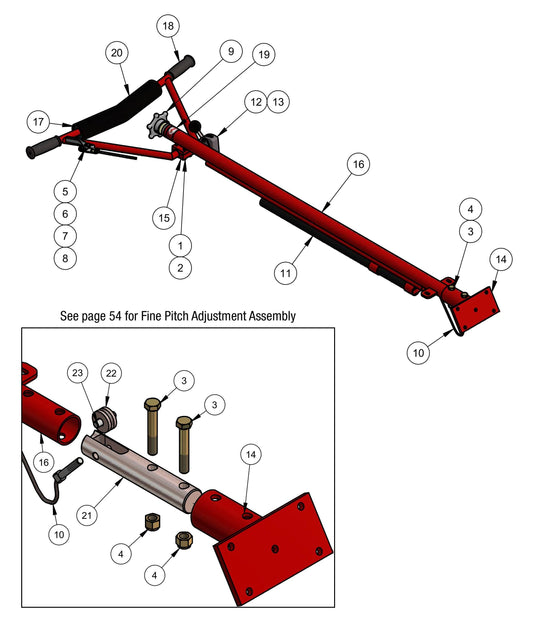 18
20
9
19
12 13
17
16
5
6
7
8
15
1
2
11
4
3
14
10

See page 54 for Fine Pitch Adjustment Assembly

23
22
3
3
16
14
21
10
4
4