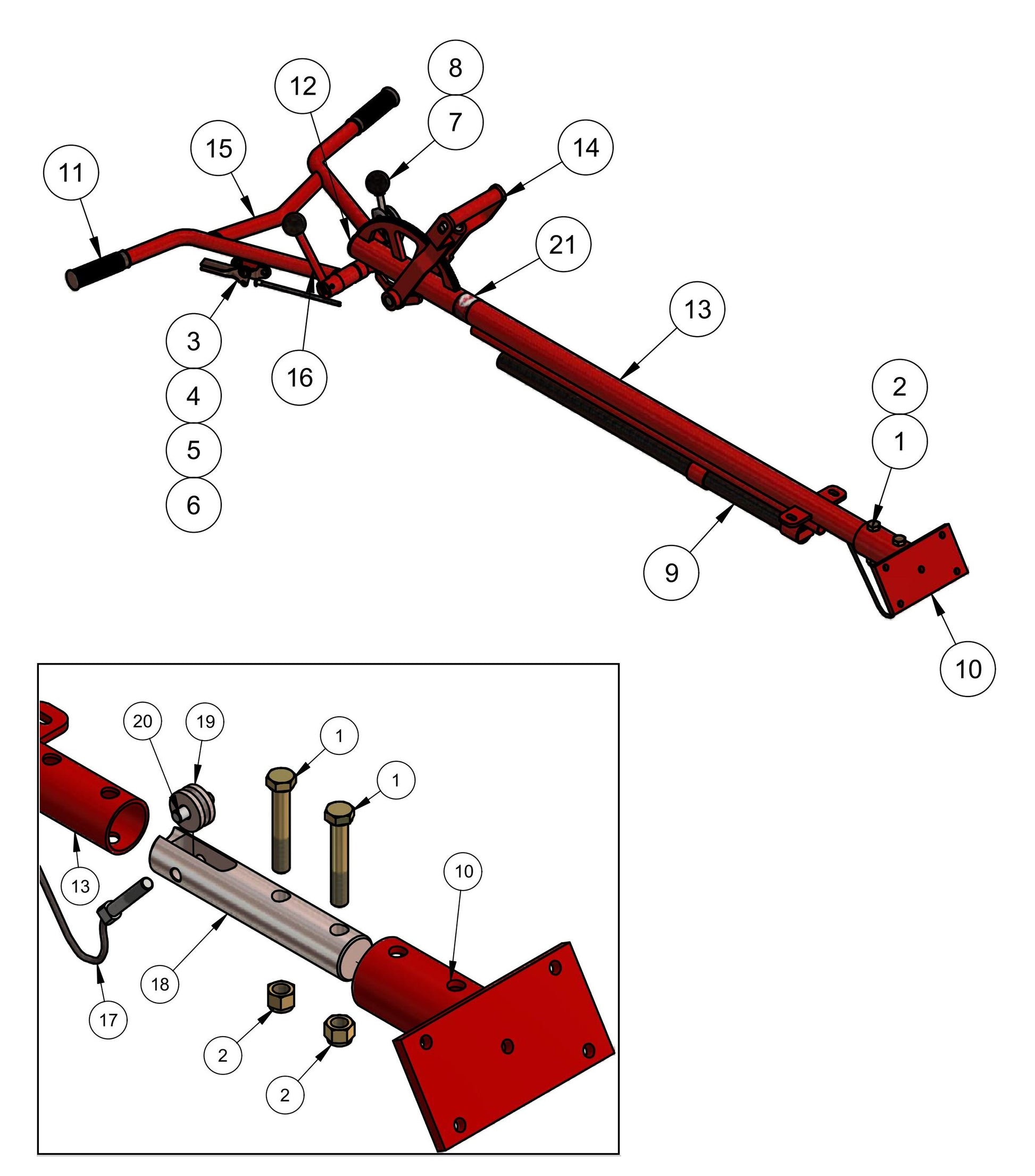 8
12
7
15
14
11
21
13
3
16
4
5
6
2
1
9
10

20
19
1
1
13
10
18
17
2
2