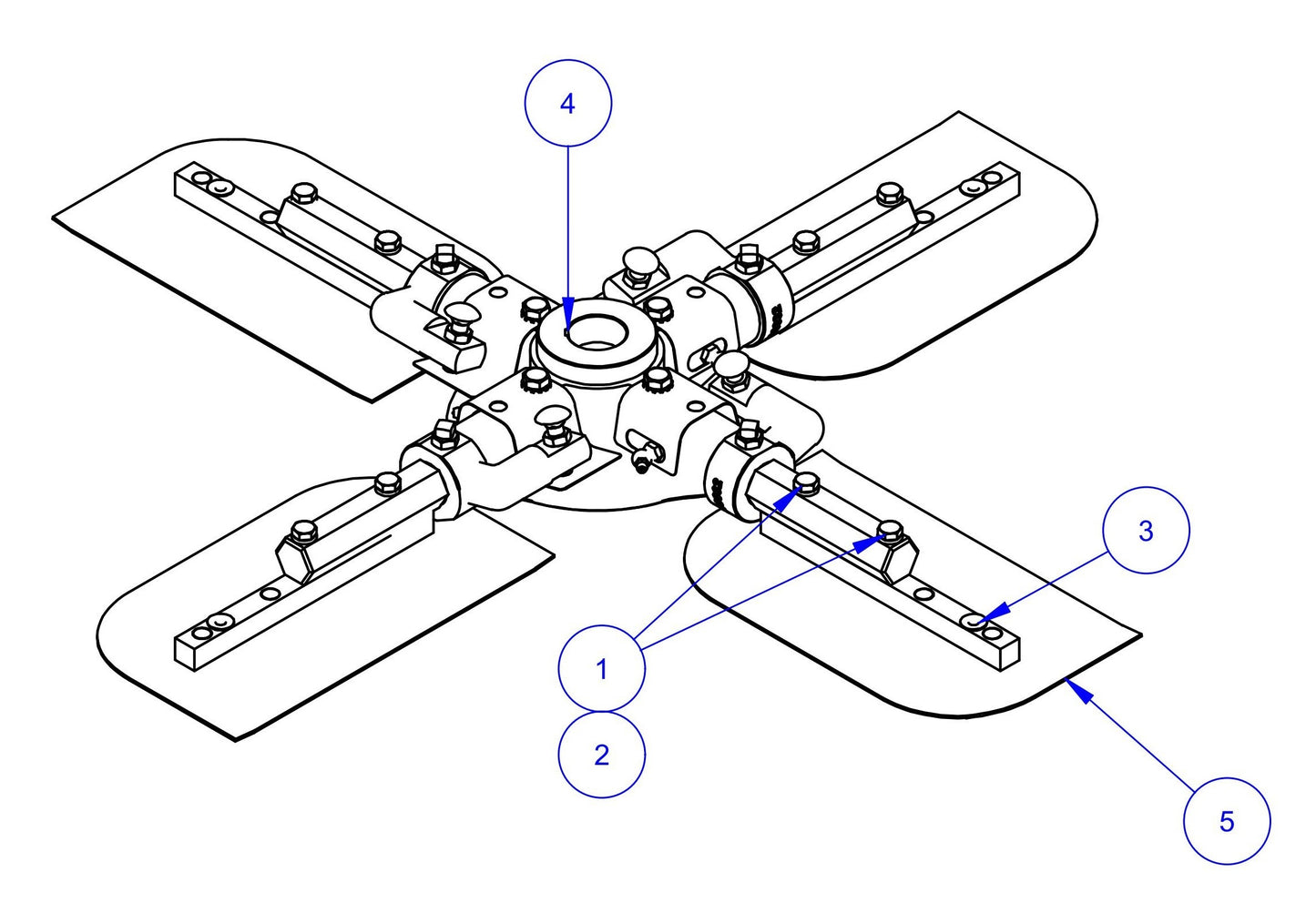 4

3

1

2

5