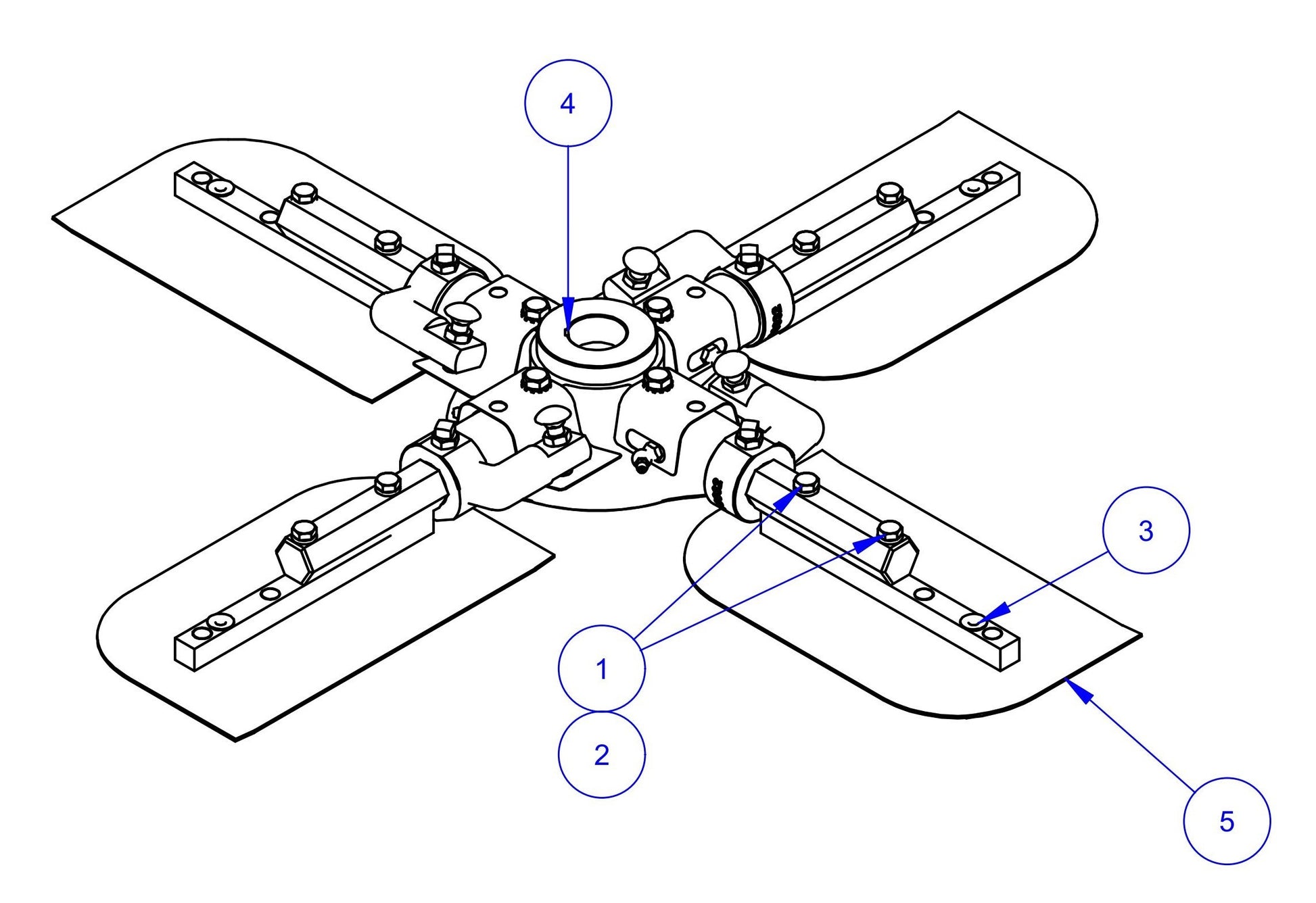 4
3
1
2
5