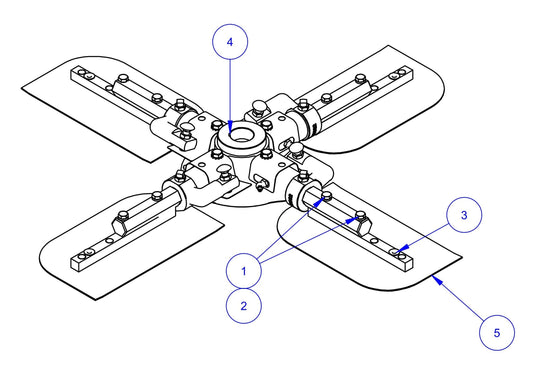 4
3
1
2
5