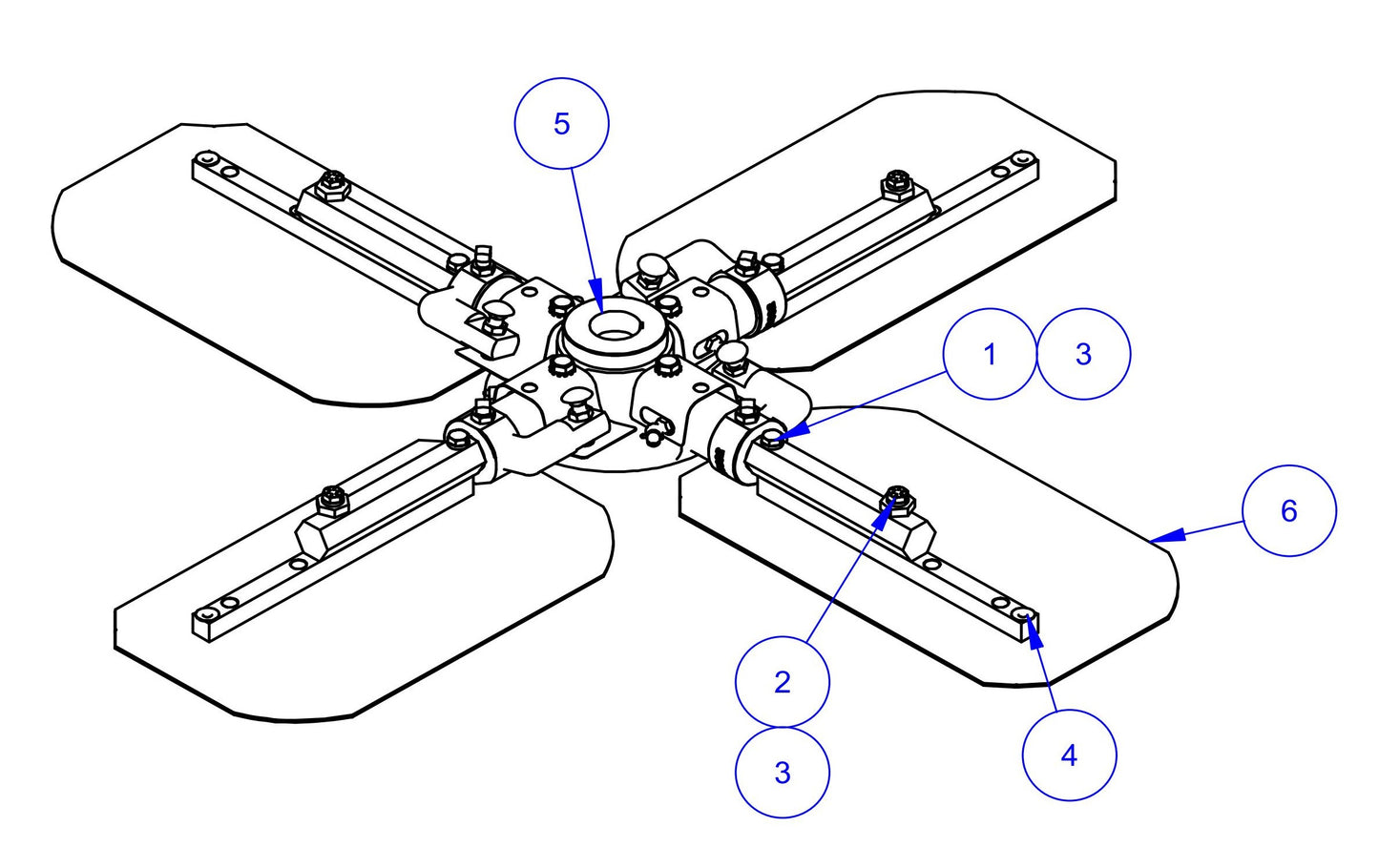 5

1

3

6

2

3

4