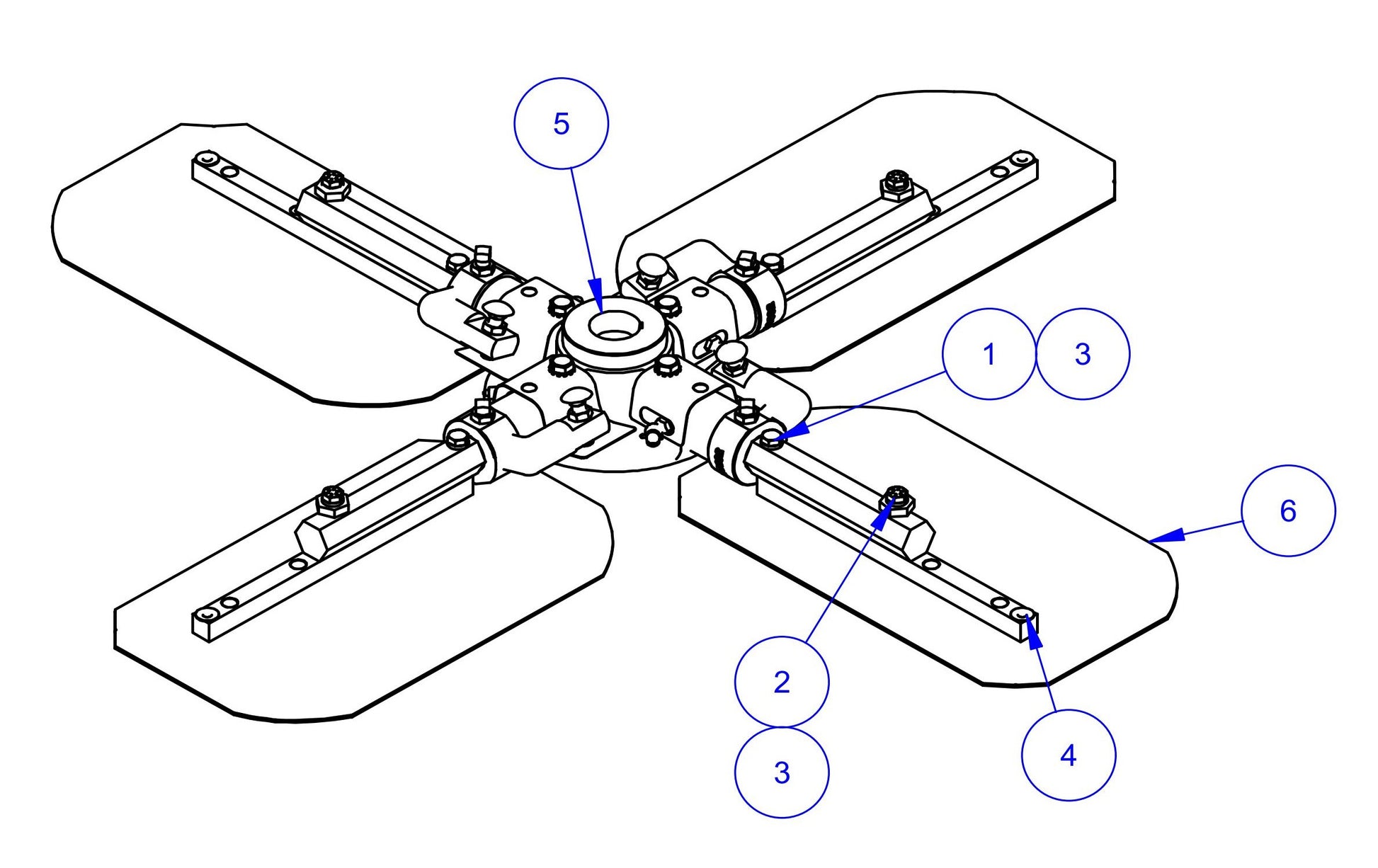 5

1

3

6

2

3

4